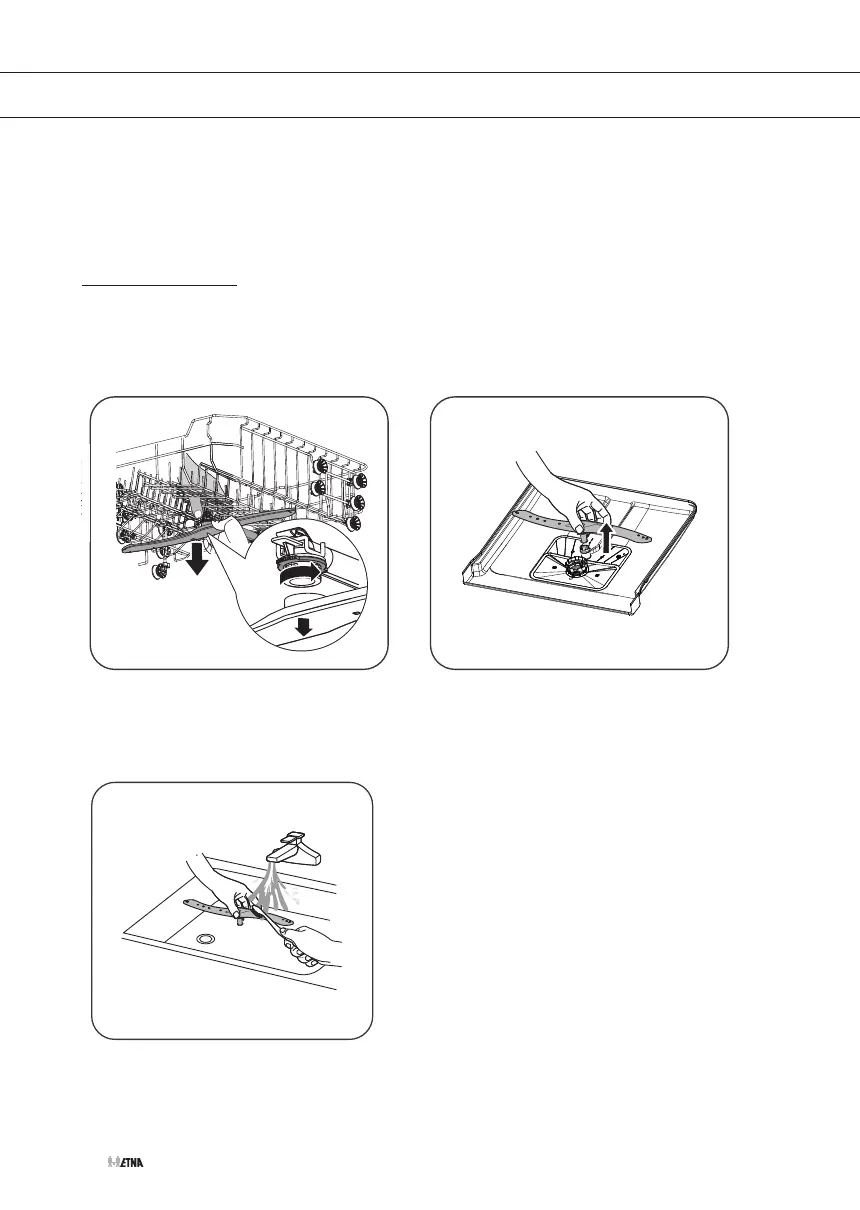 ETNA