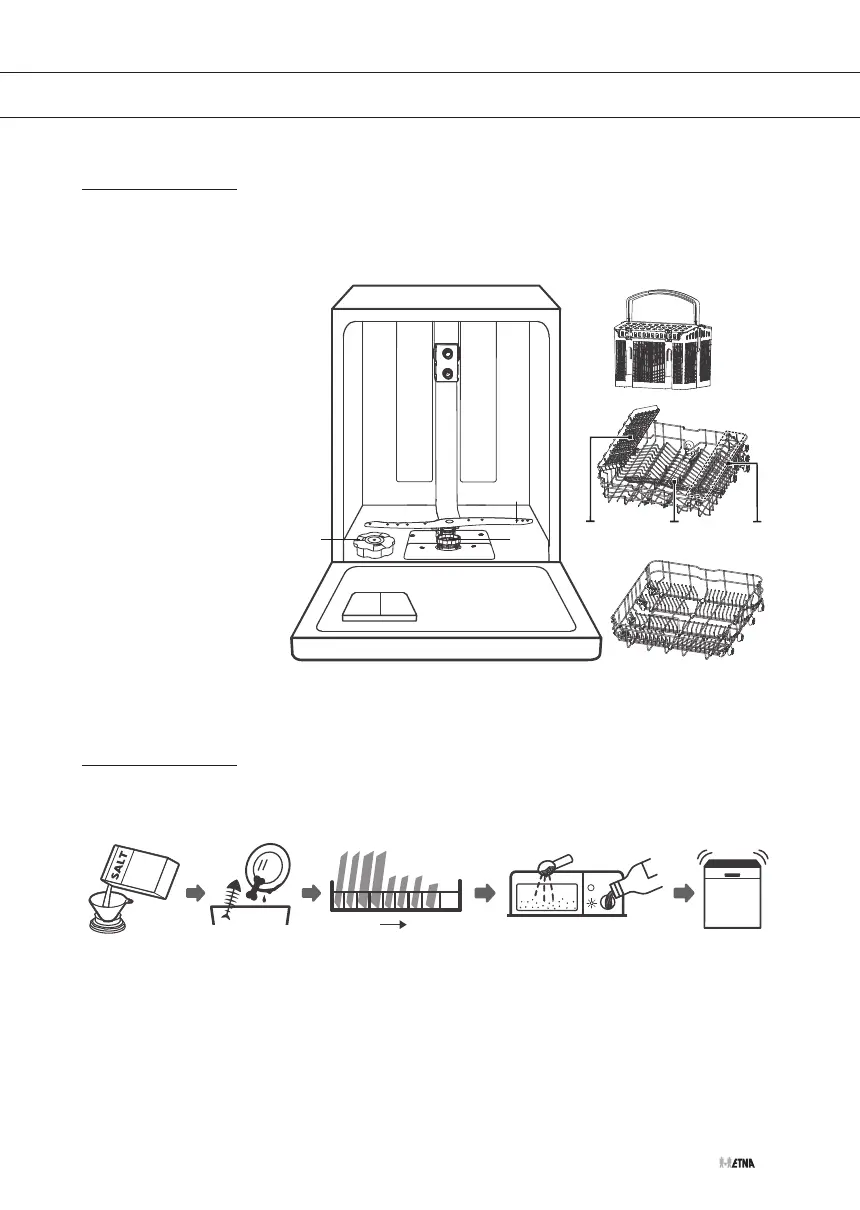 SALT

ETNA