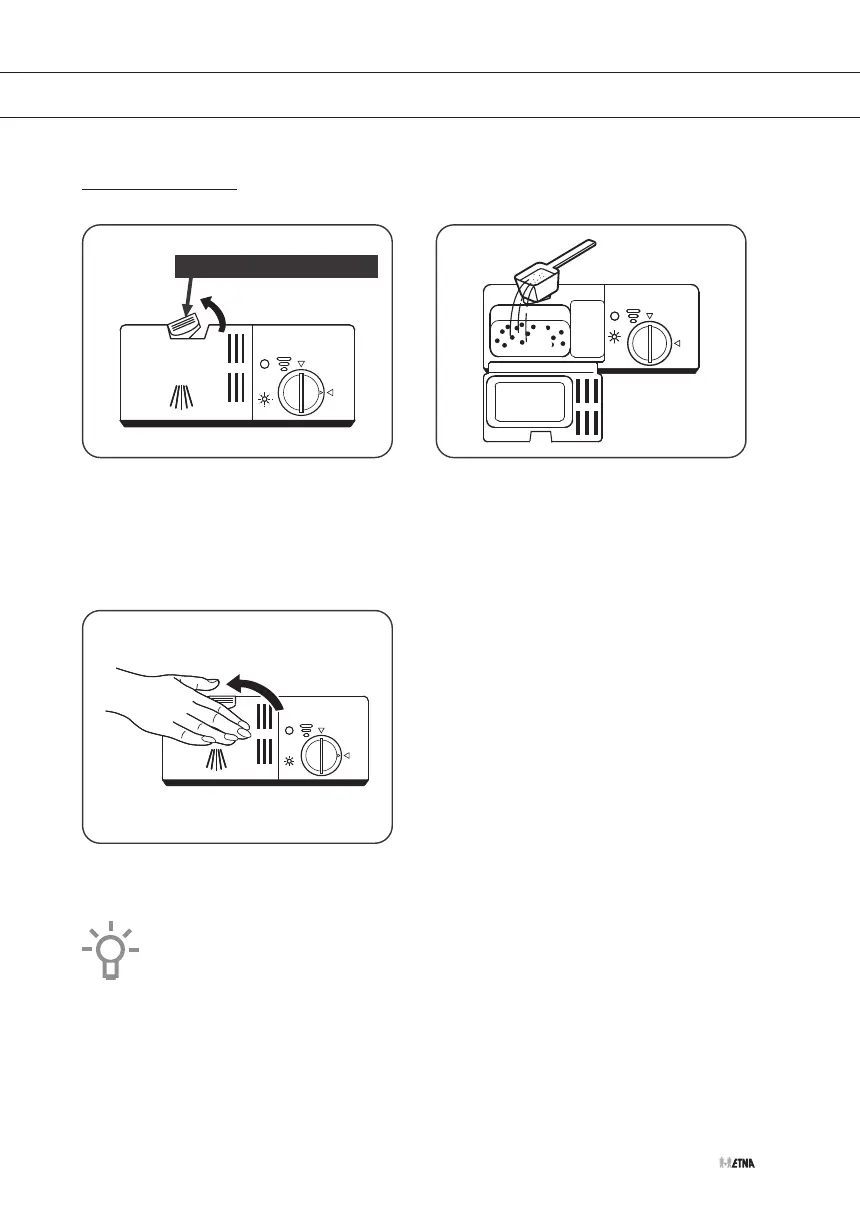 ETNA