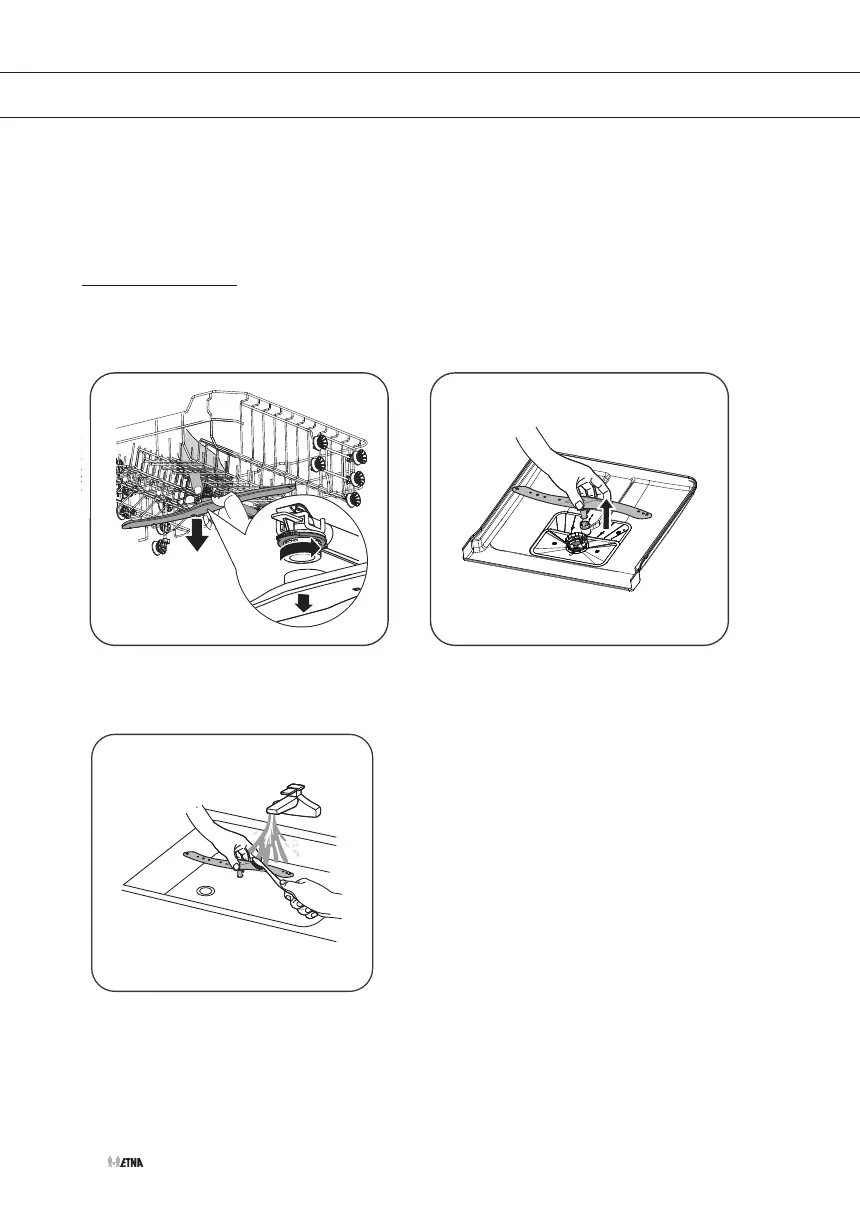 ETNA