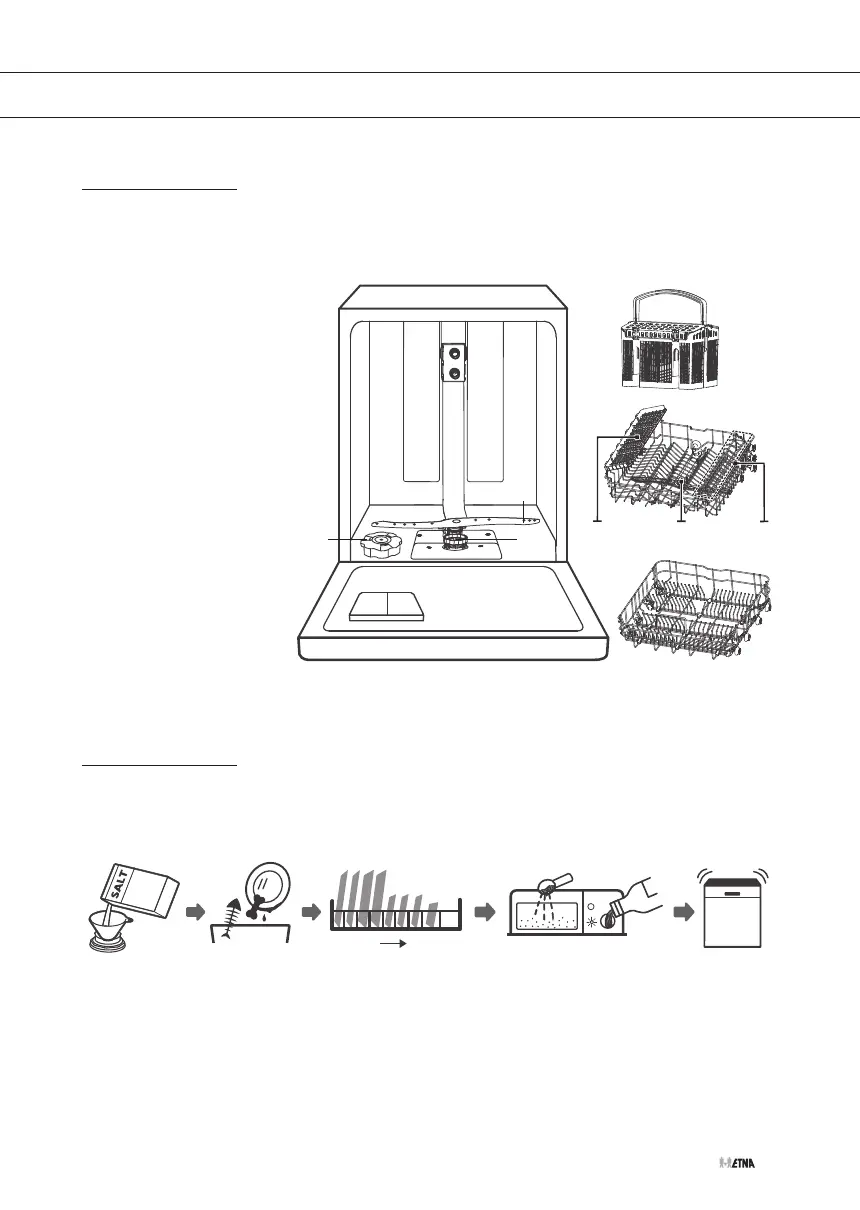 SALT

ETNA