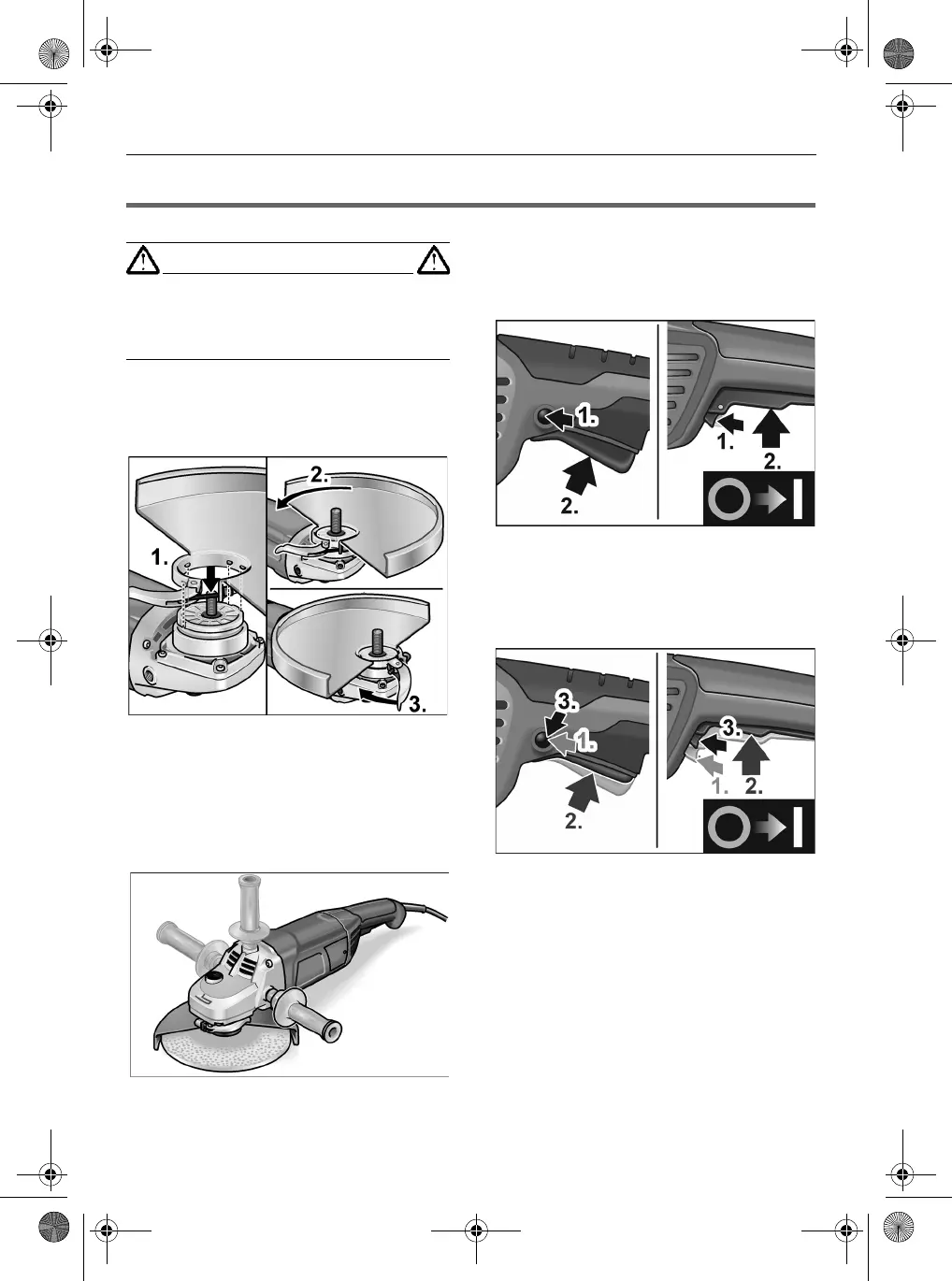 1.

2.

3.

1.

2.

1.

2.

3.

1.

2.

3.

1.

2.