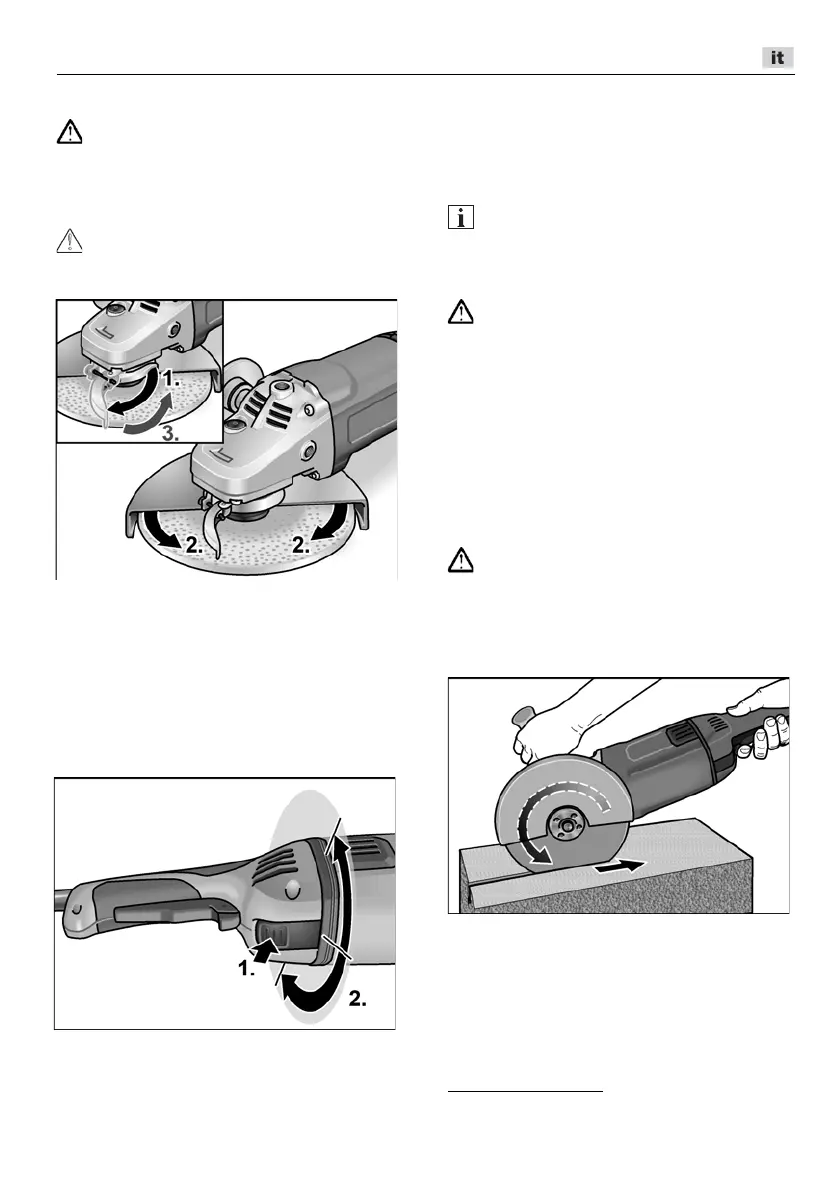 it

1.
3.
2.
2.

1.
2.