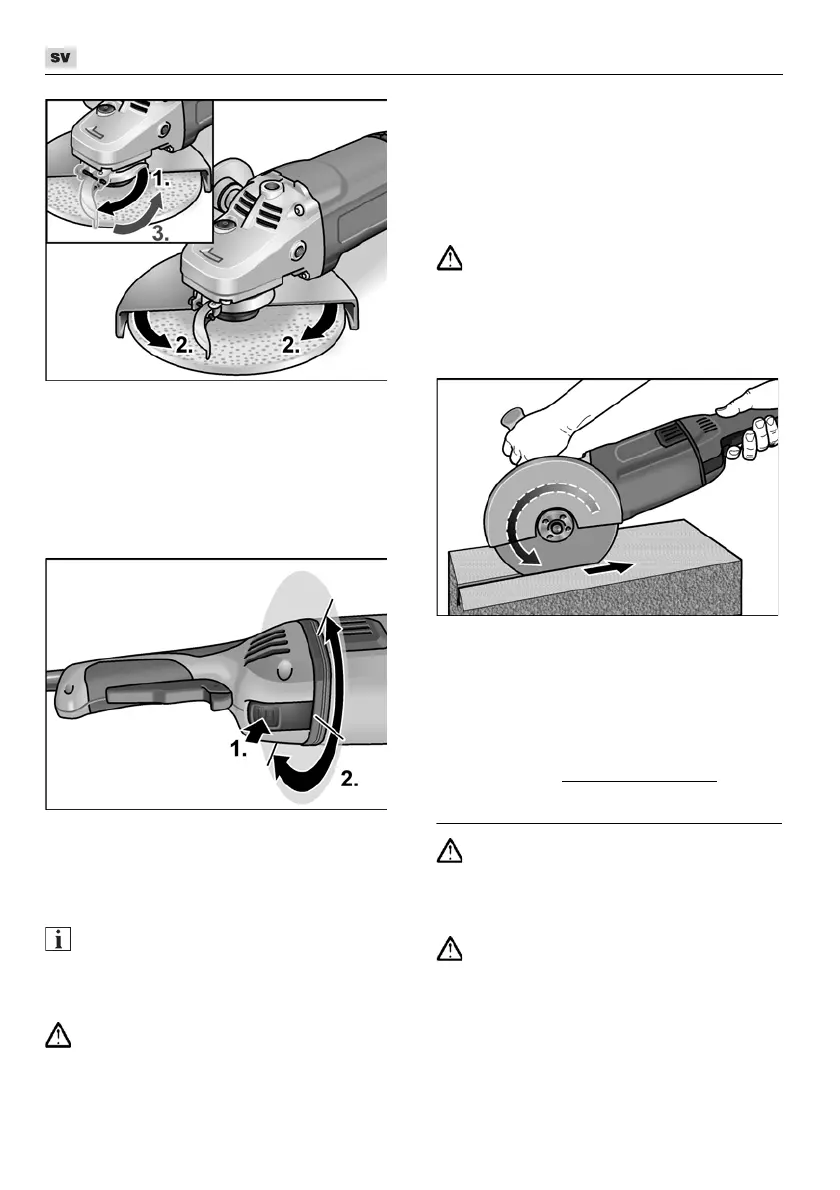 SV

1.

3.

2.

2.

1.

2.