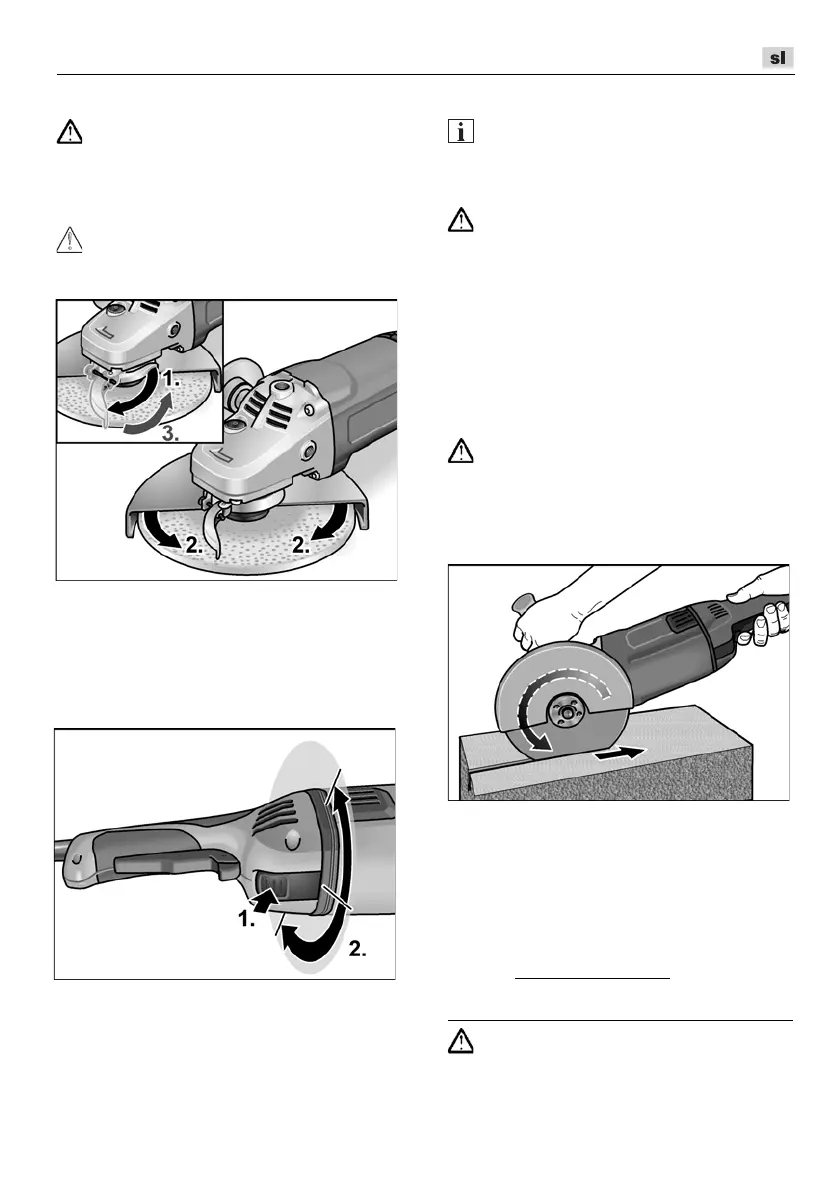 sl

1.

3.

2.

2.

1.

2.