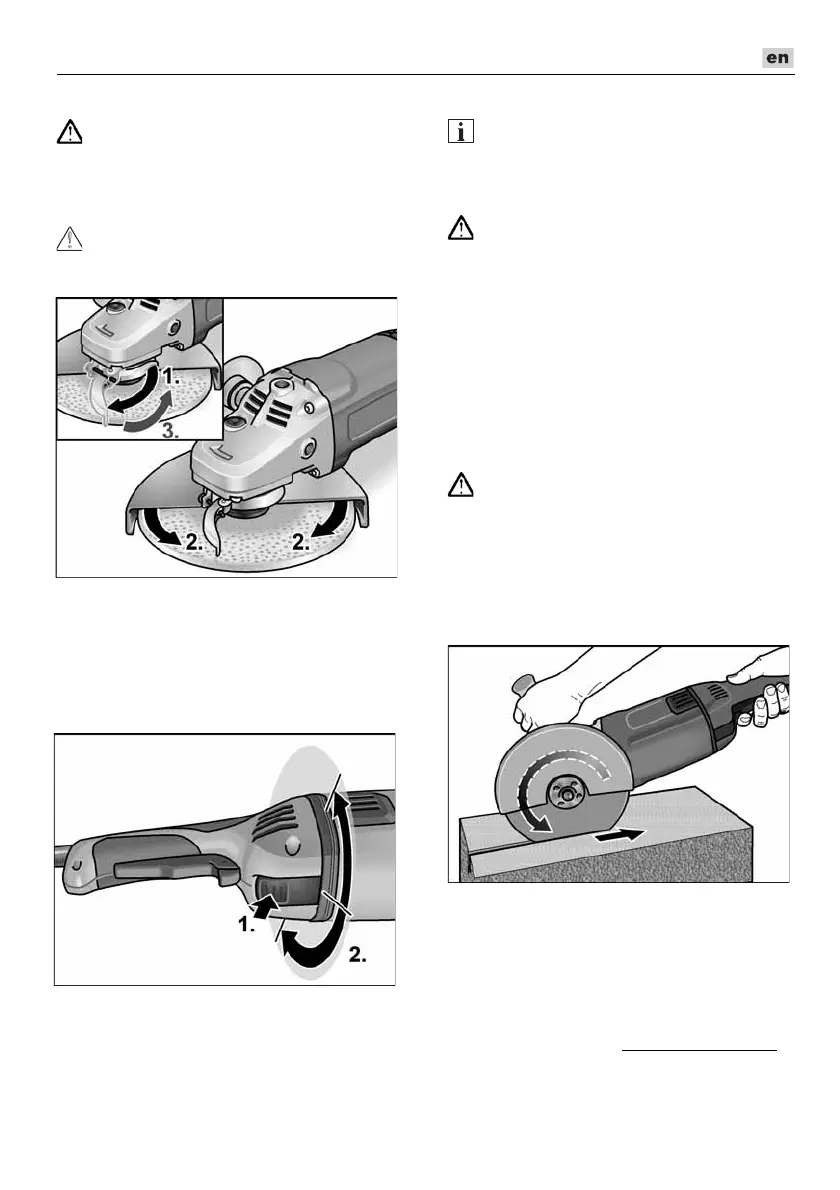 en

1.

3.

2.

2.

1.

2.