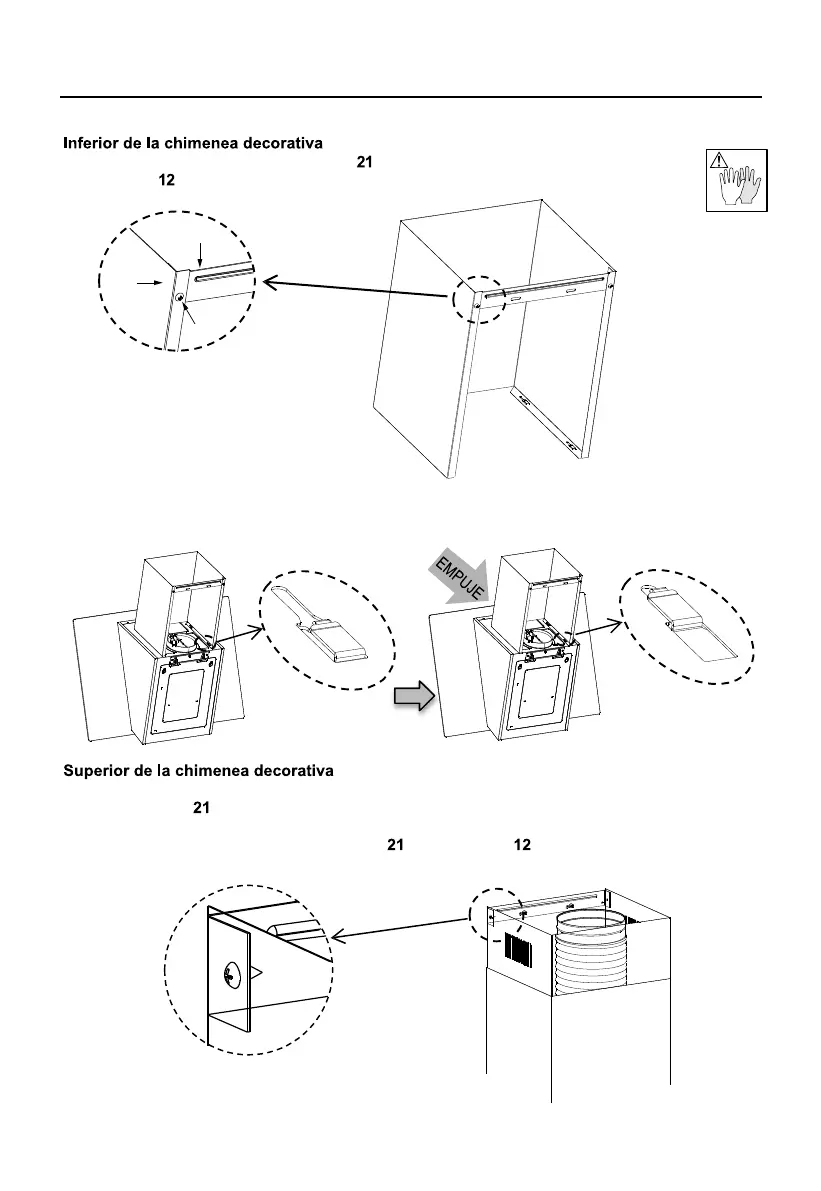 Inferior de la chimenea decorativa
21
12

EMPUJE

Superior de la chimenea decorativa
21
21 12