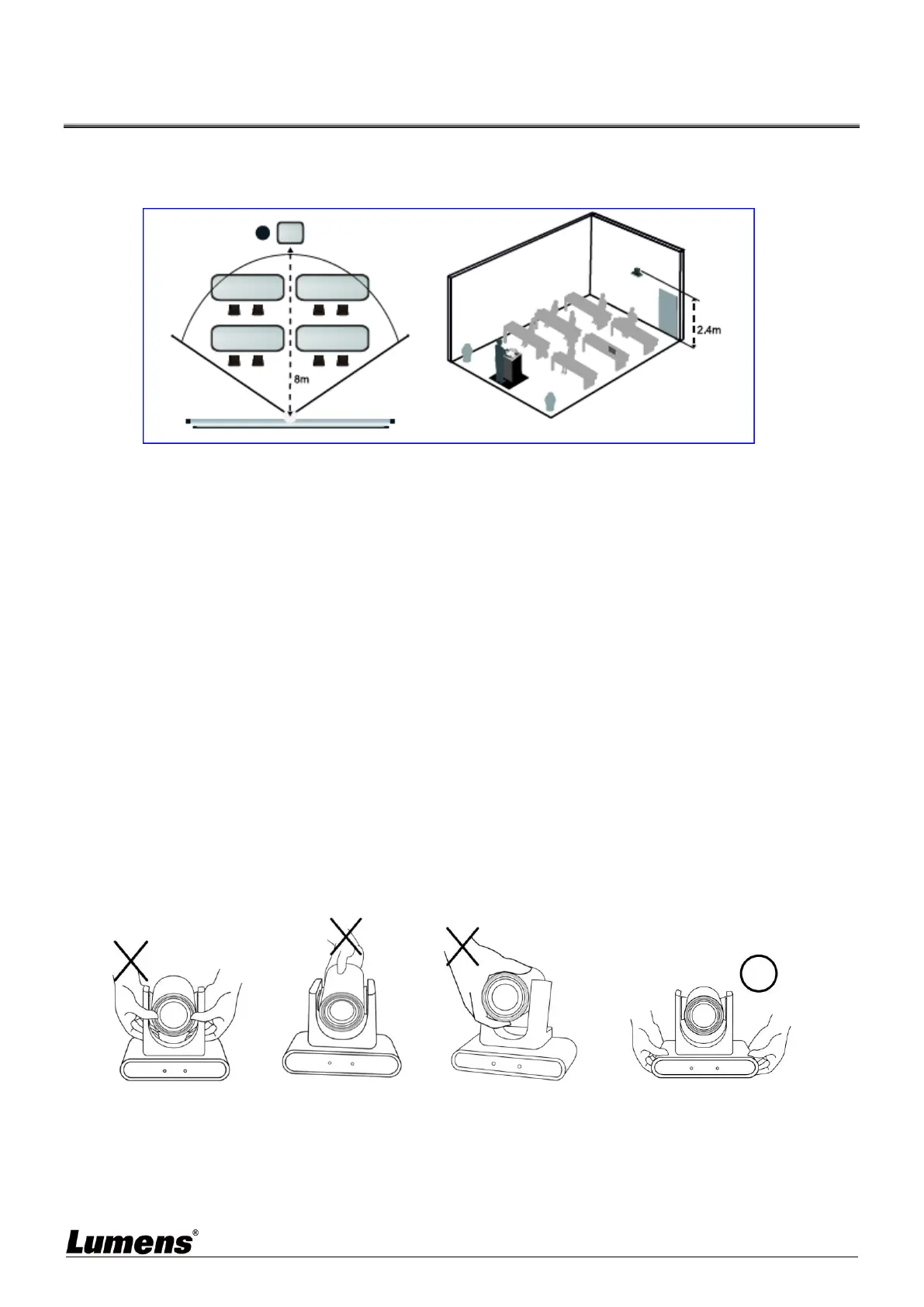 8m

2.4m

Lumens®