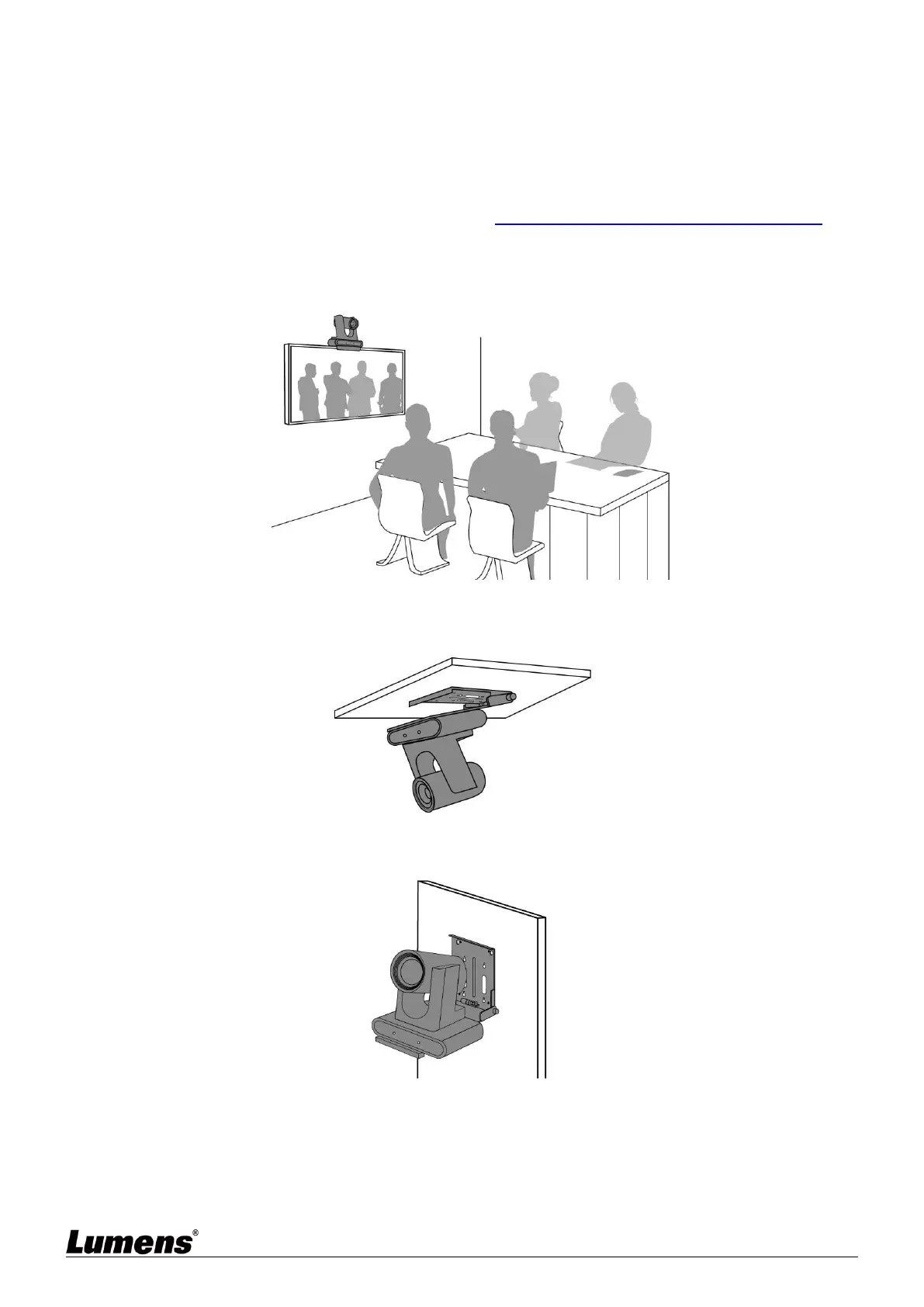 Lumens®