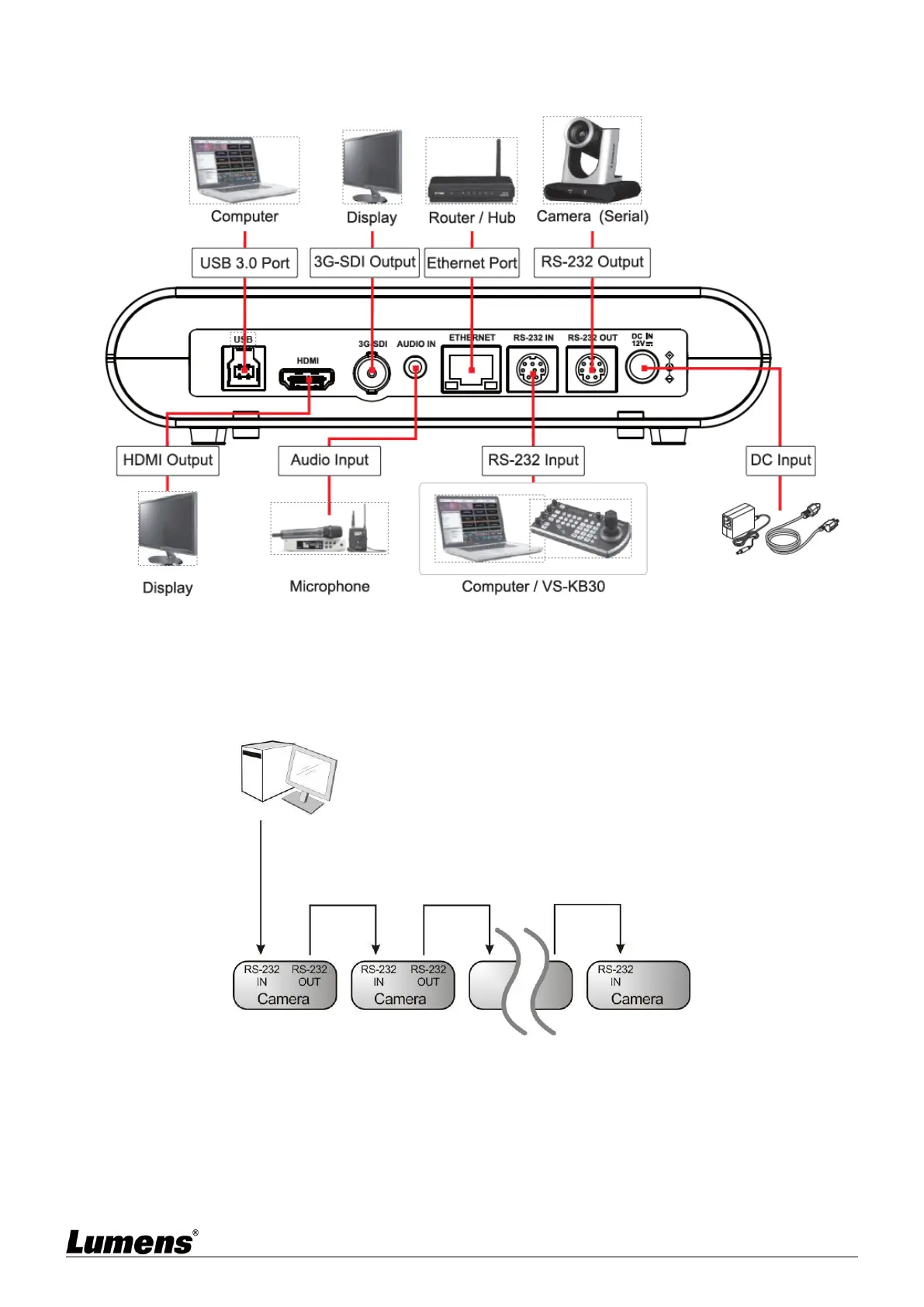 Computer
Display
Router / Hub
Camera (Serial)

USB 3.0 Port
3G-SDI Output
Ethernet Port
RS-232 Output

USB
HDMI
3G-SDI
AUDIO IN
ETHERNET
RS-232 IN
RS-232 OUT
DC IN 12V

HDMI Output
Audio Input
RS-232 Input
DC Input

Display
Microphone
Computer / VS-KB30

RS-232 IN
RS-232 OUT
Camera
RS-232 IN
RS-232 OUT
Camera
RS-232 IN
Camera

Lumens®