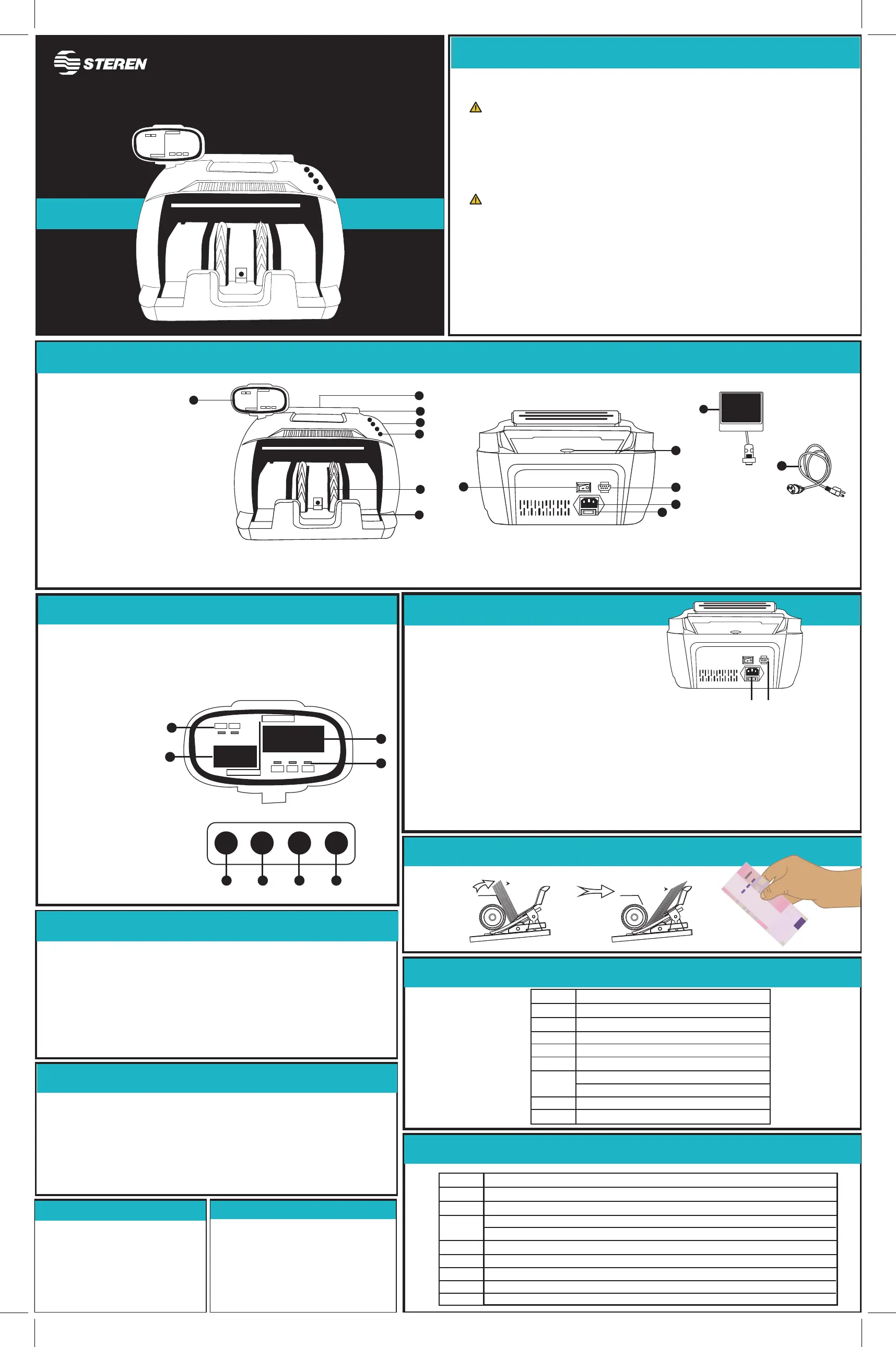 STEREN