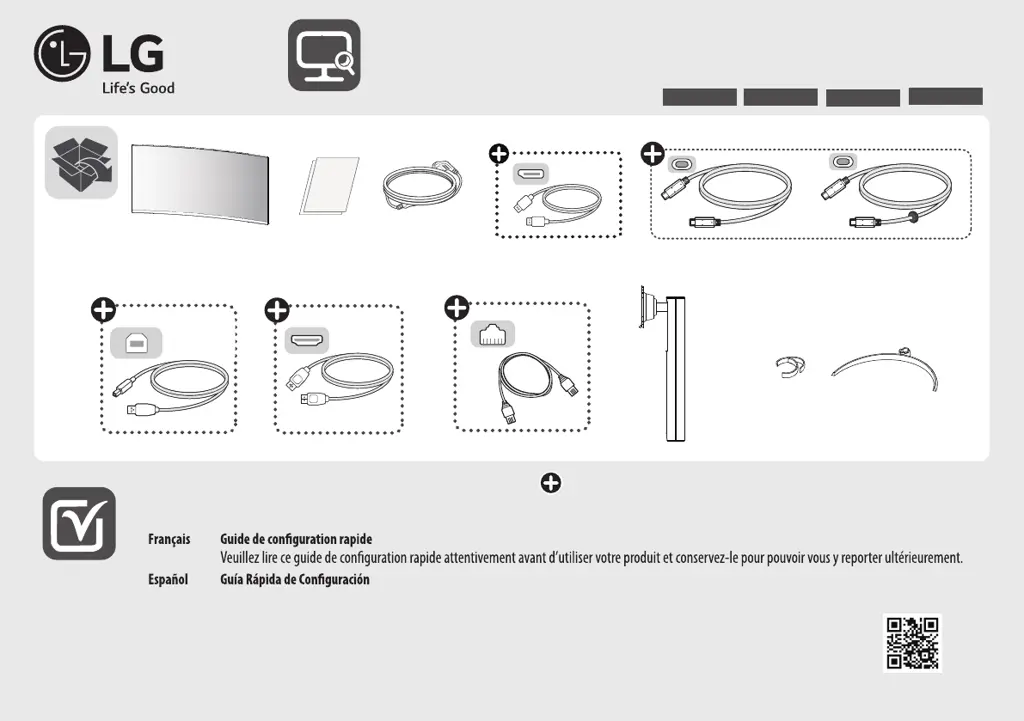 LG
Life's Good

Français Guide de configuration rapide
Veuillez lire ce guide de configuration rapide attentivement avant d'utiliser votre produit et conservez-le pour pouvoir vous y reporter ultérieurement.
Español Guía Rápida de Configuración