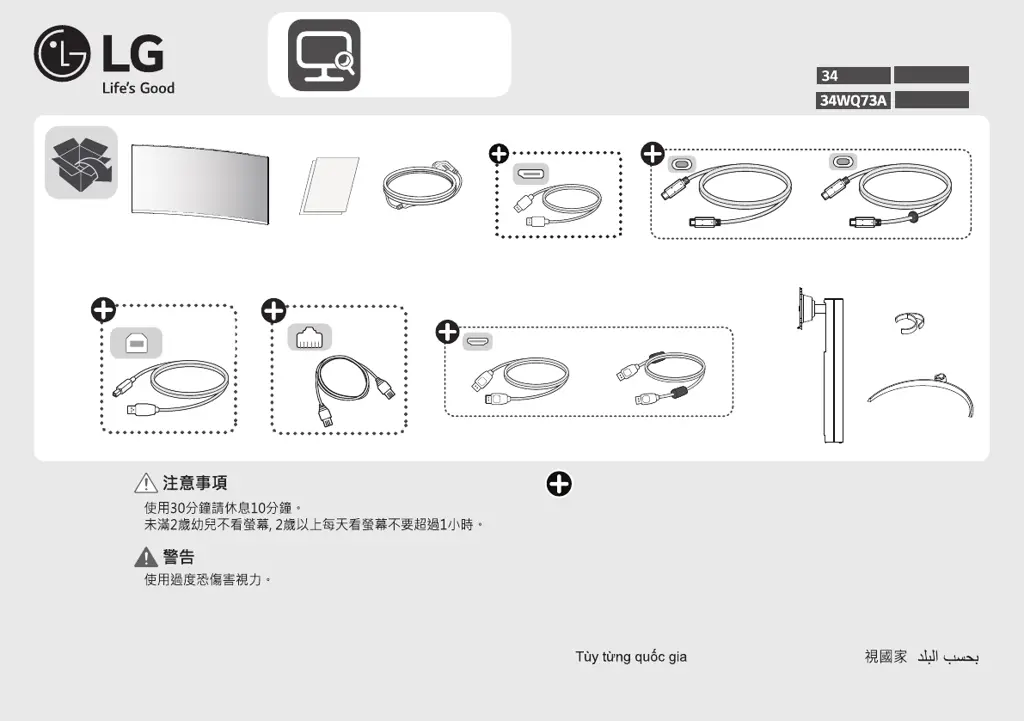 LG
Life's Good

34
34WQ73A

注意事項
使用30分鐘請休息10分鐘。
未滿2歲幼兒不看螢幕, 2歲以上每天看螢幕不要超過1小時。

警告
使用過度恐傷害視力。

Tùy từng quốc gia

視國家 بحسب البلد