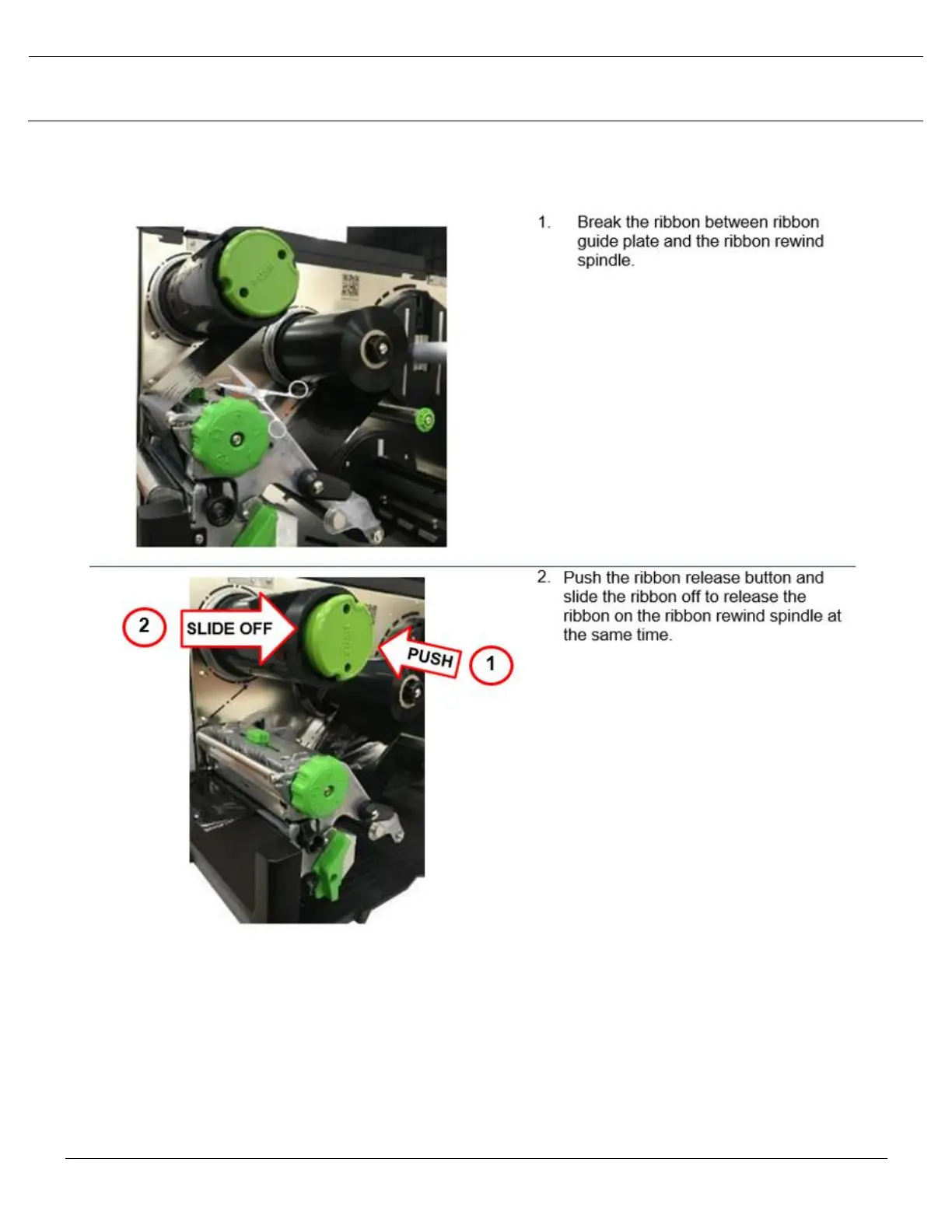 1. Break the ribbon between ribbon guide plate and the ribbon rewind spindle.

2 SLIDE OFF

PUSH 1

2. Push the ribbon release button and slide the ribbon off to release the ribbon on the ribbon rewind spindle at the same time.