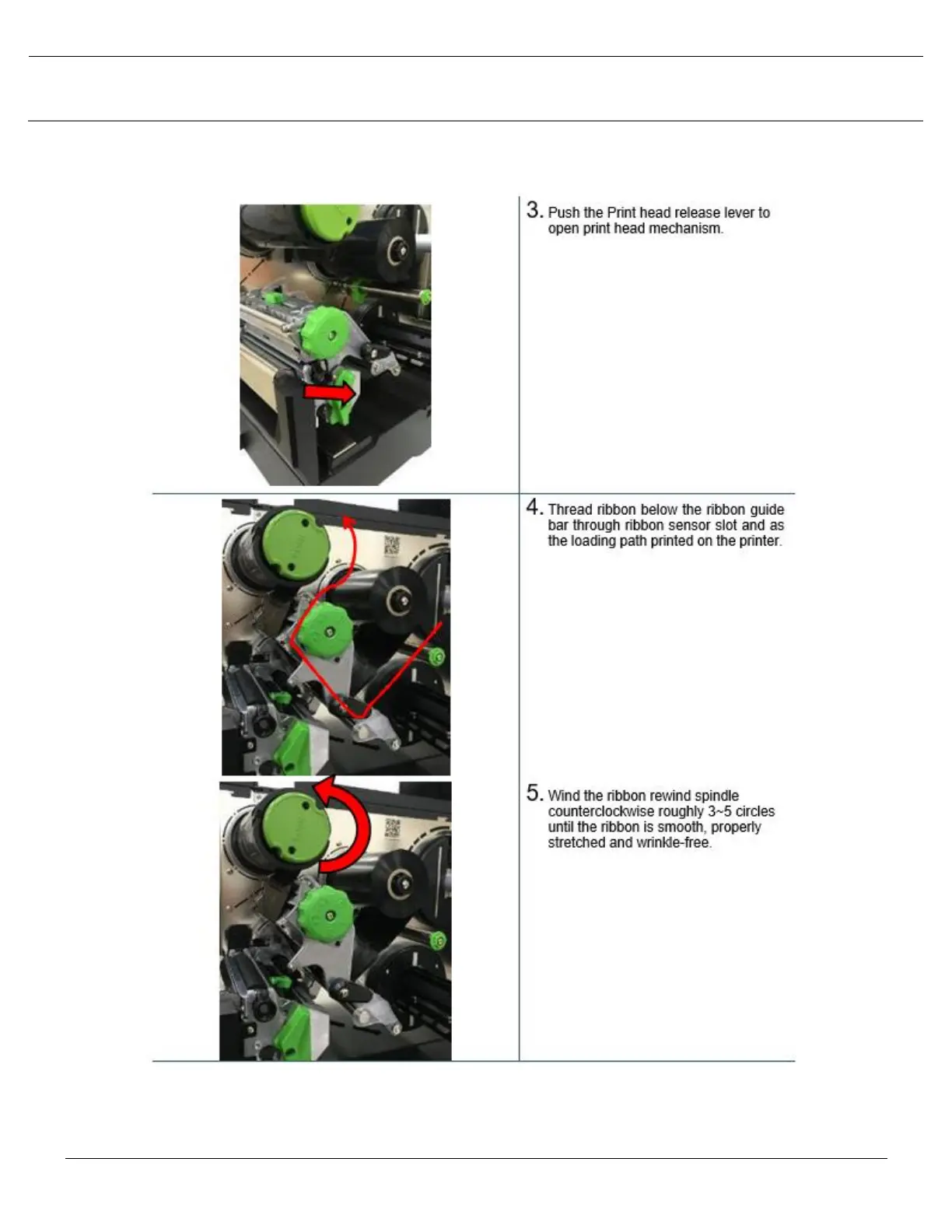 3. Push the Print head release lever to open print head mechanism.

4. Thread ribbon below the ribbon guide bar through ribbon sensor slot and as the loading path printed on the printer.

5. Wind the ribbon rewind spindle counterclockwise roughly 3~5 circles until the ribbon is smooth, properly stretched and wrinkle-free.