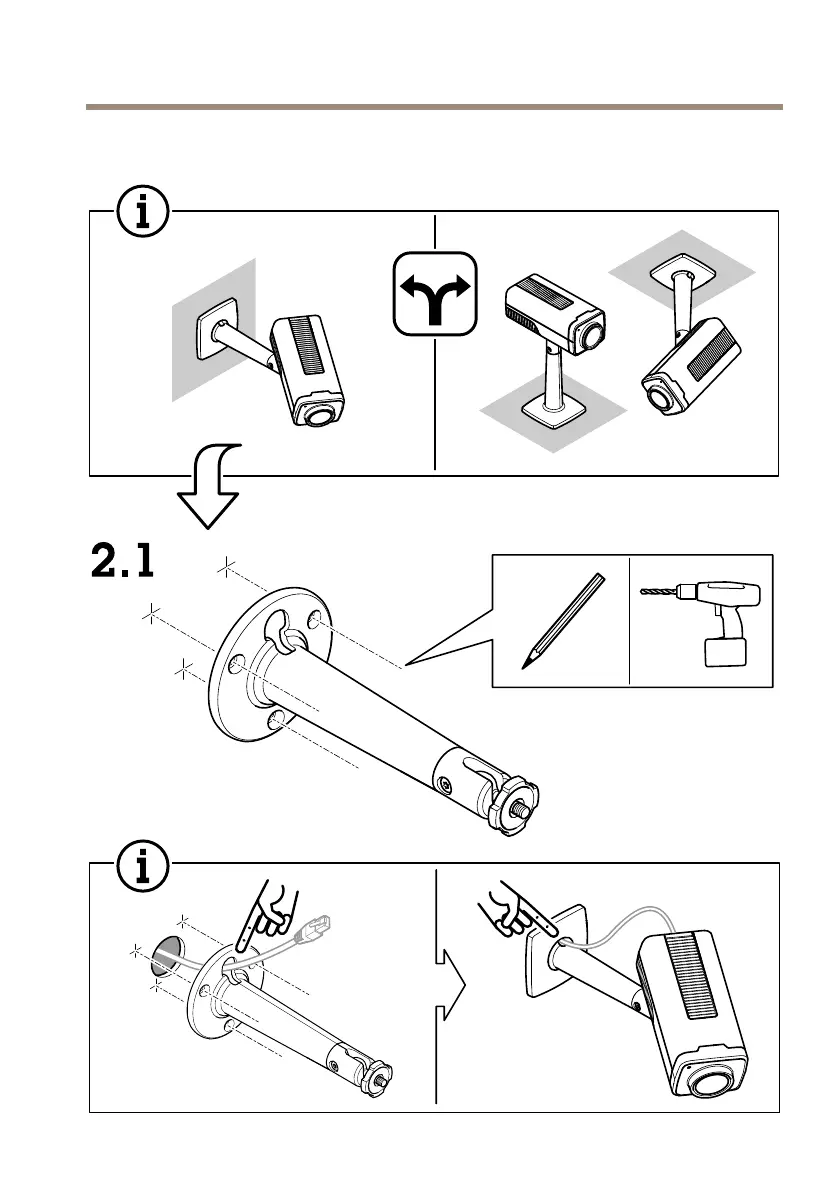 2.1