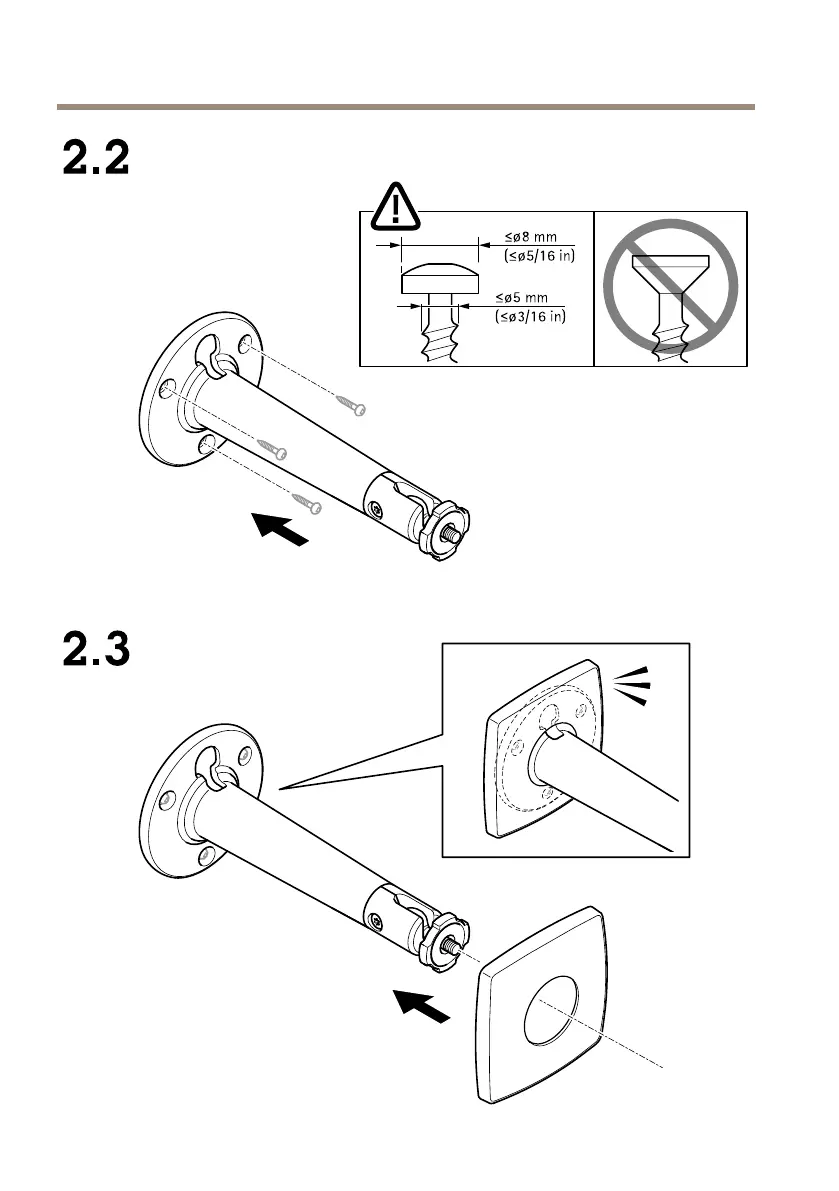 2.2

≤ø8 mm
(≤ø5/16 in)

≤ø5 mm
(≤ø3/16 in)

2.3