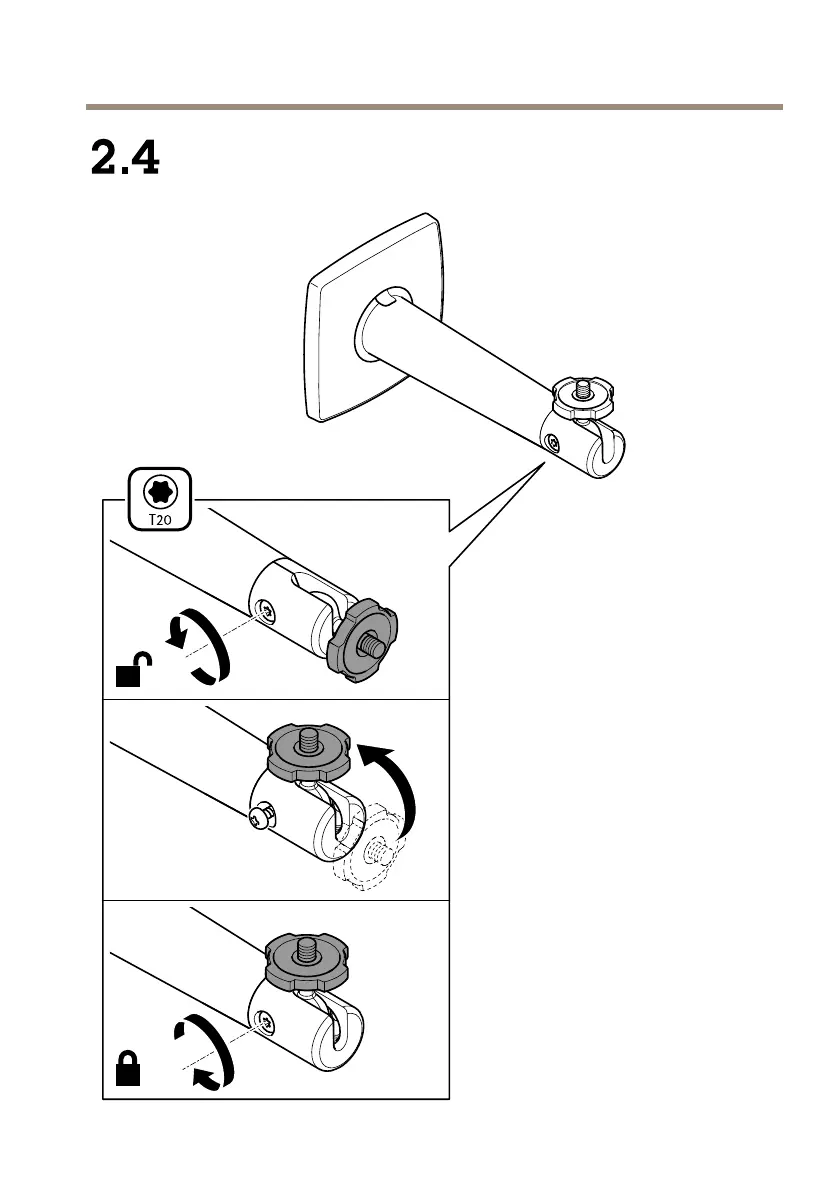 2.4

T20