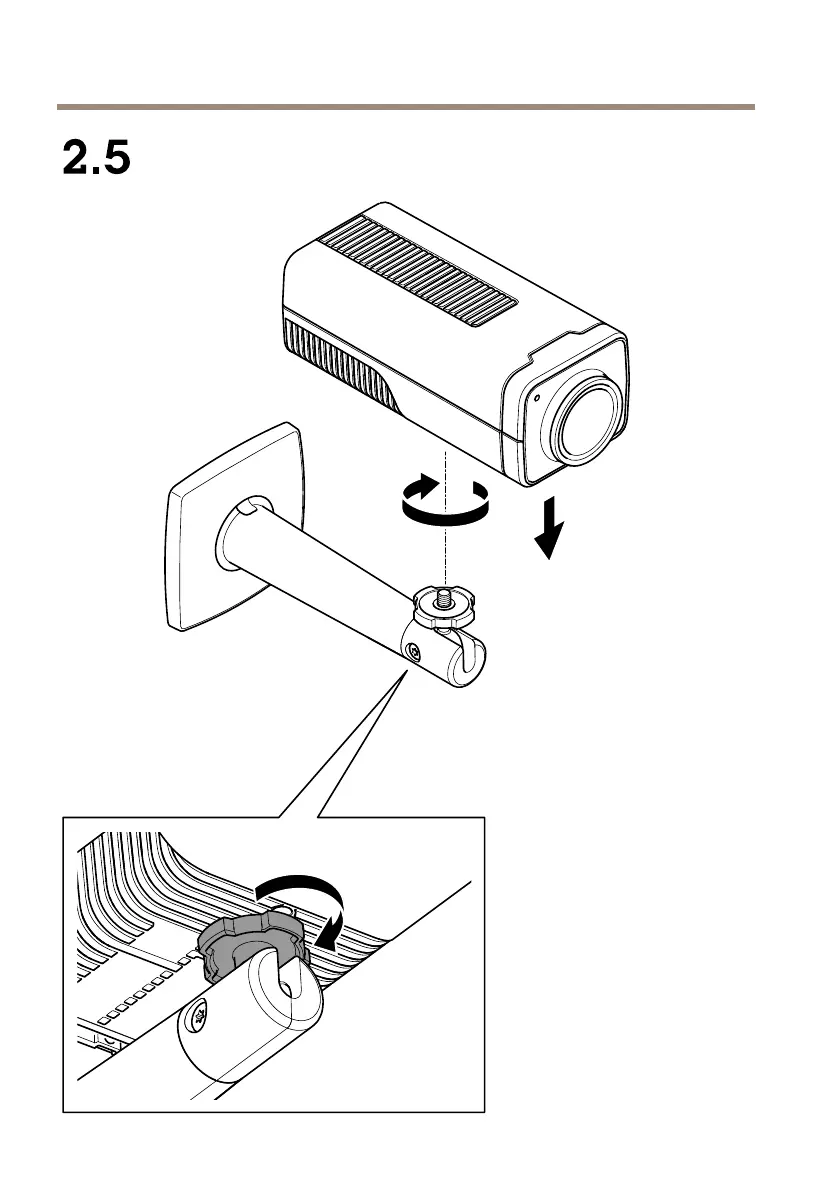 2.5