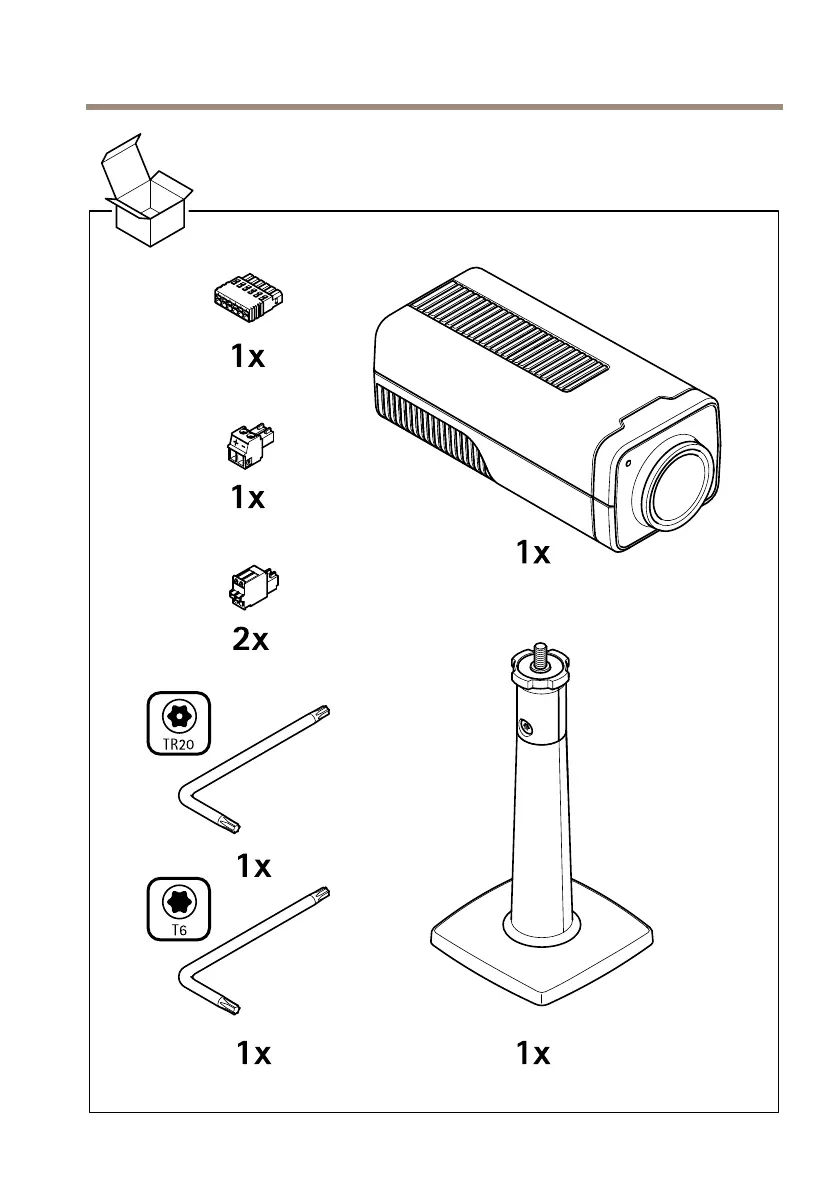 1x

1x

1x

2x

TR20

1x

T6

1x

1x