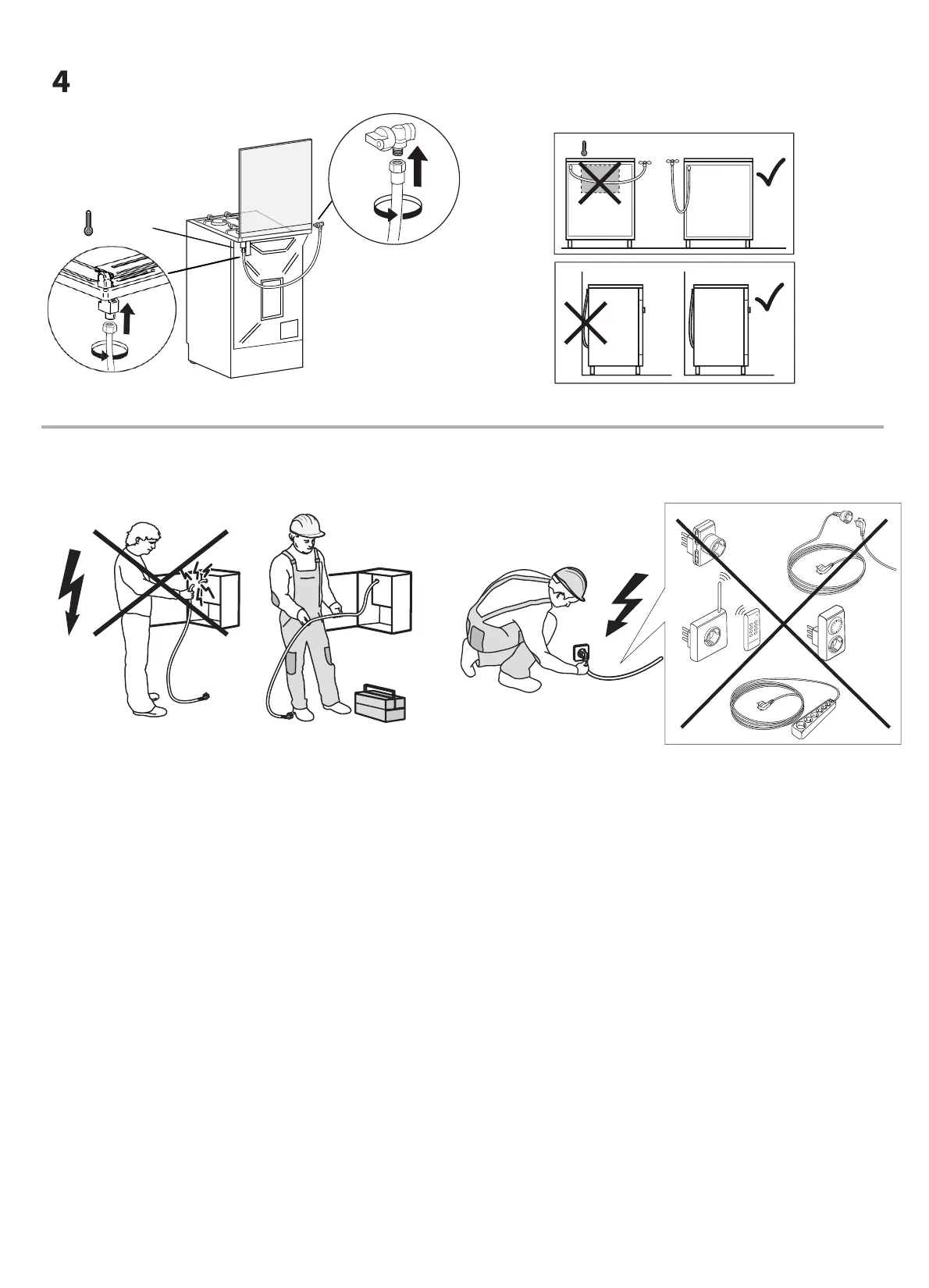 4