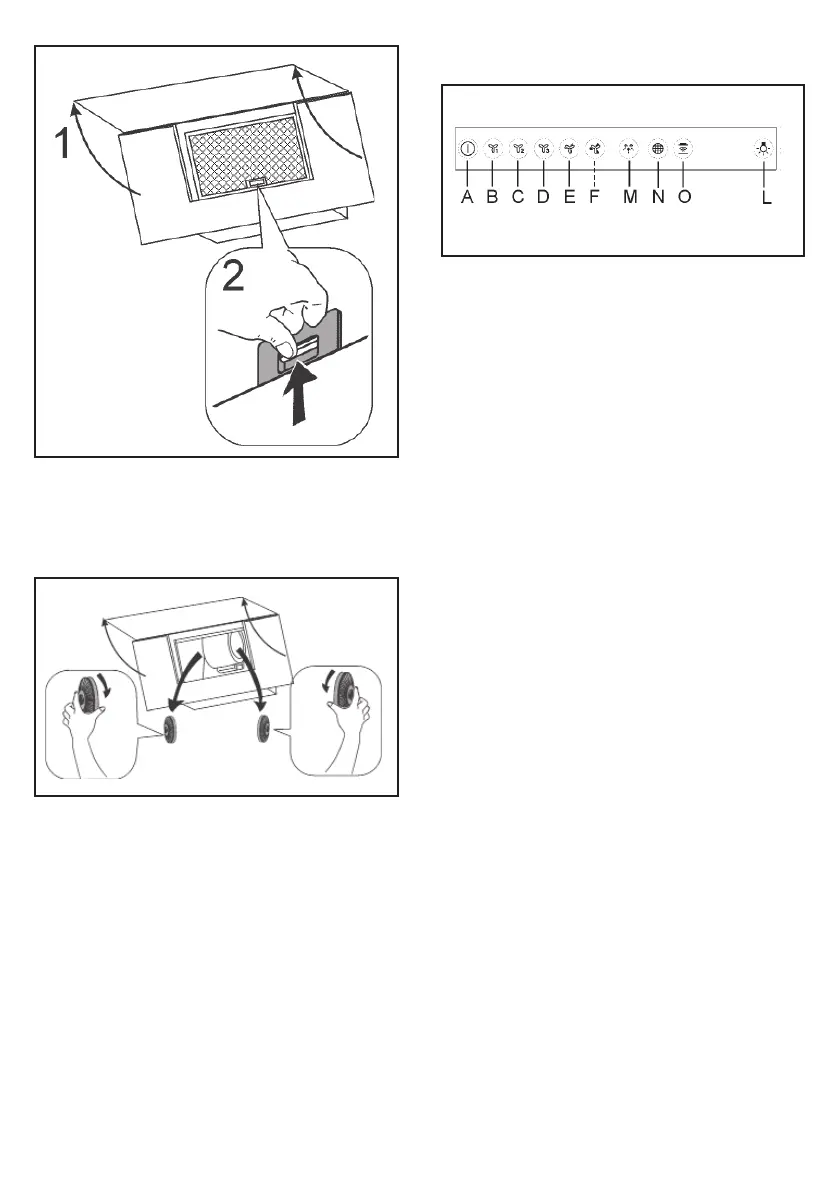 1

2

A B C D E F M N O L