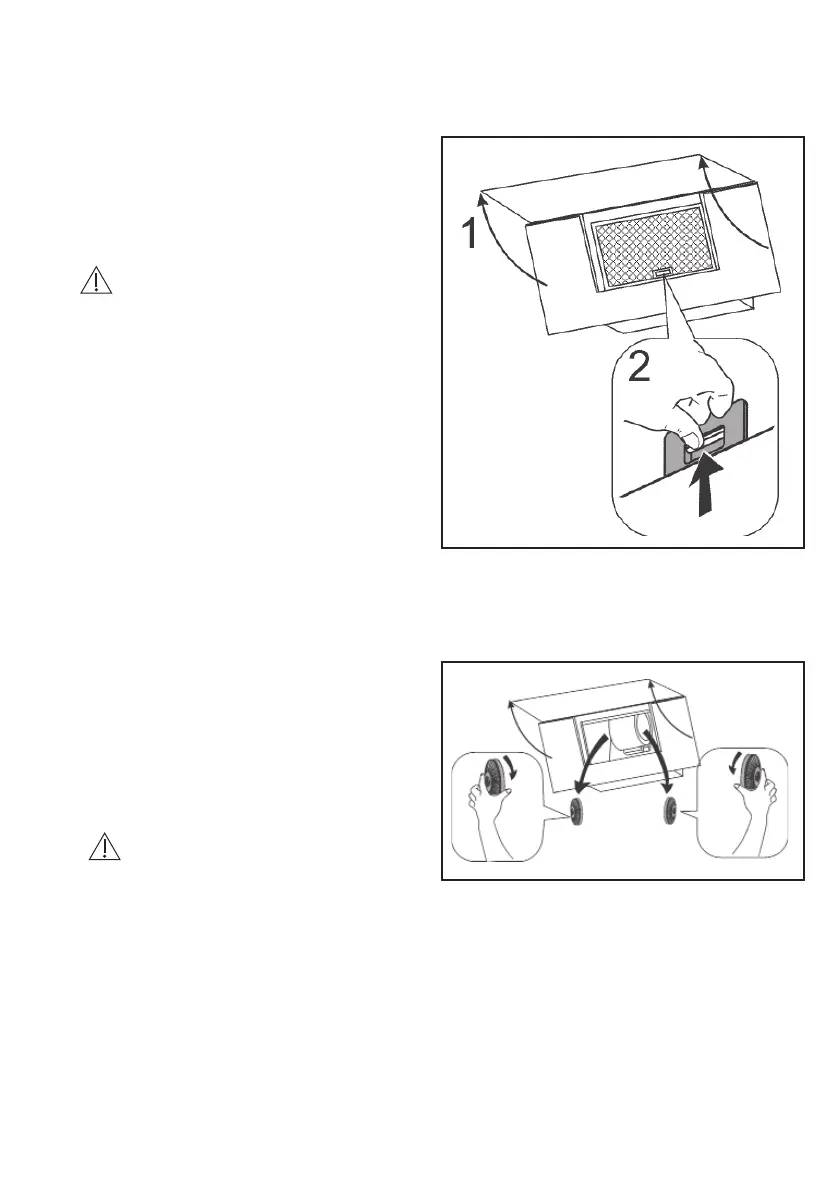 1

2