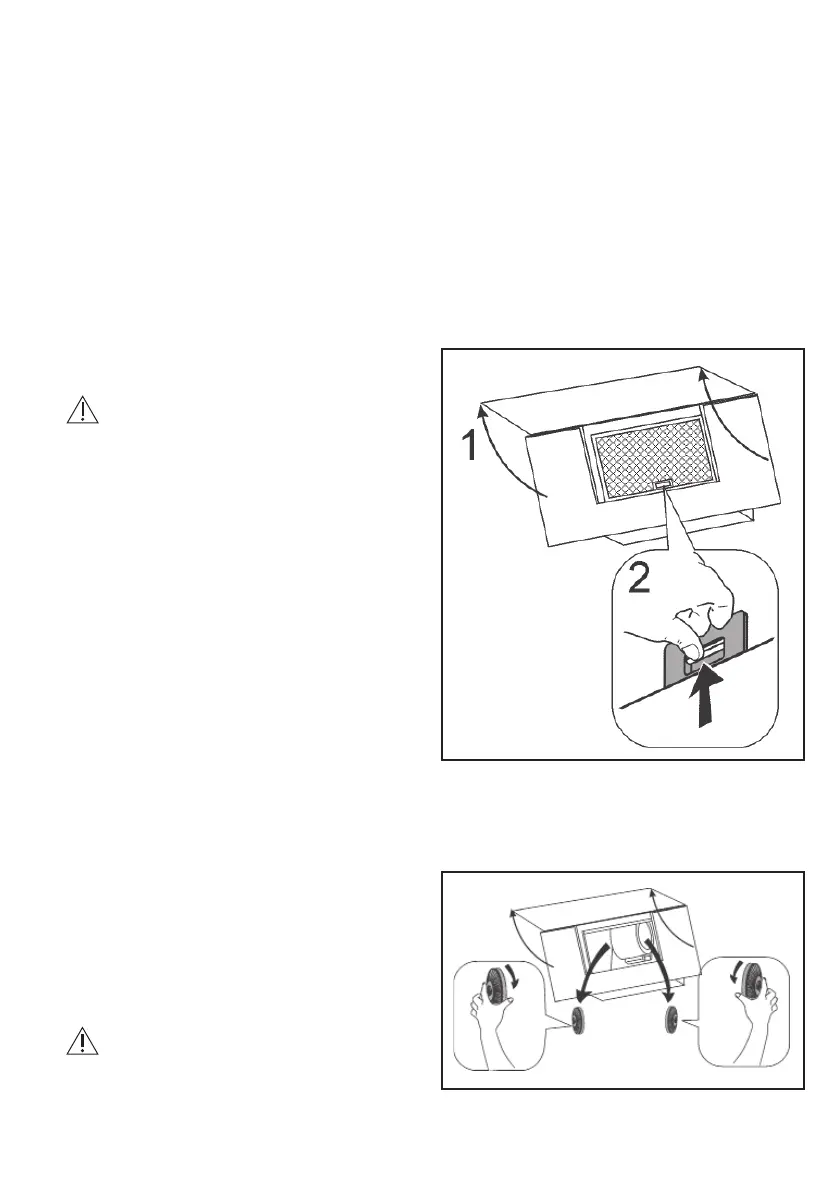 1

2