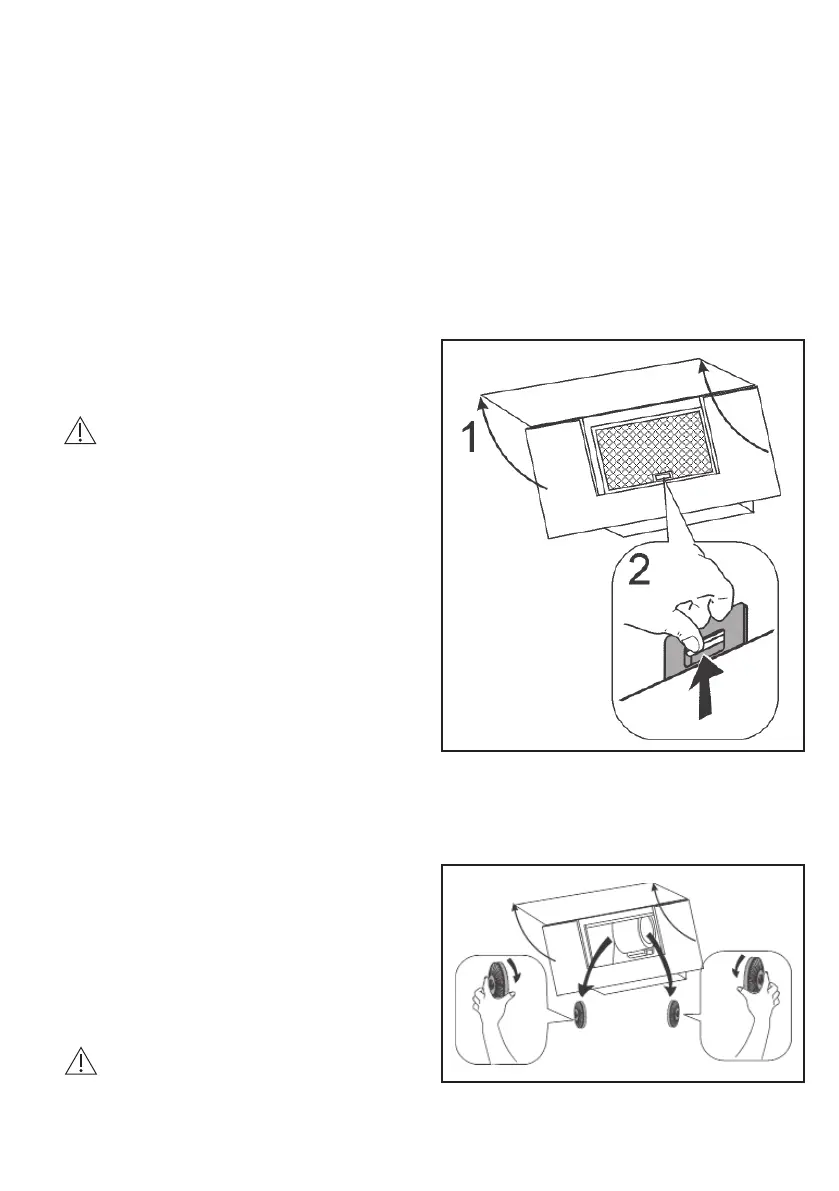 1

2