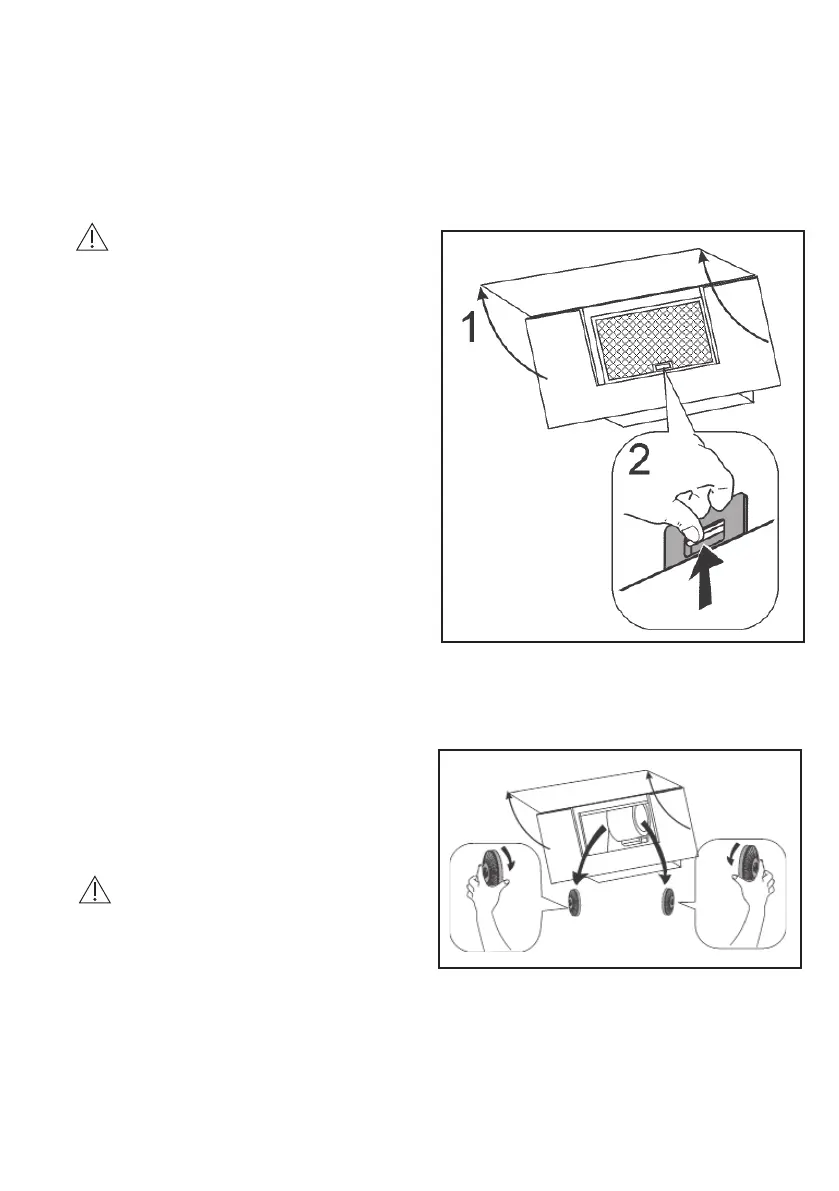 1

2