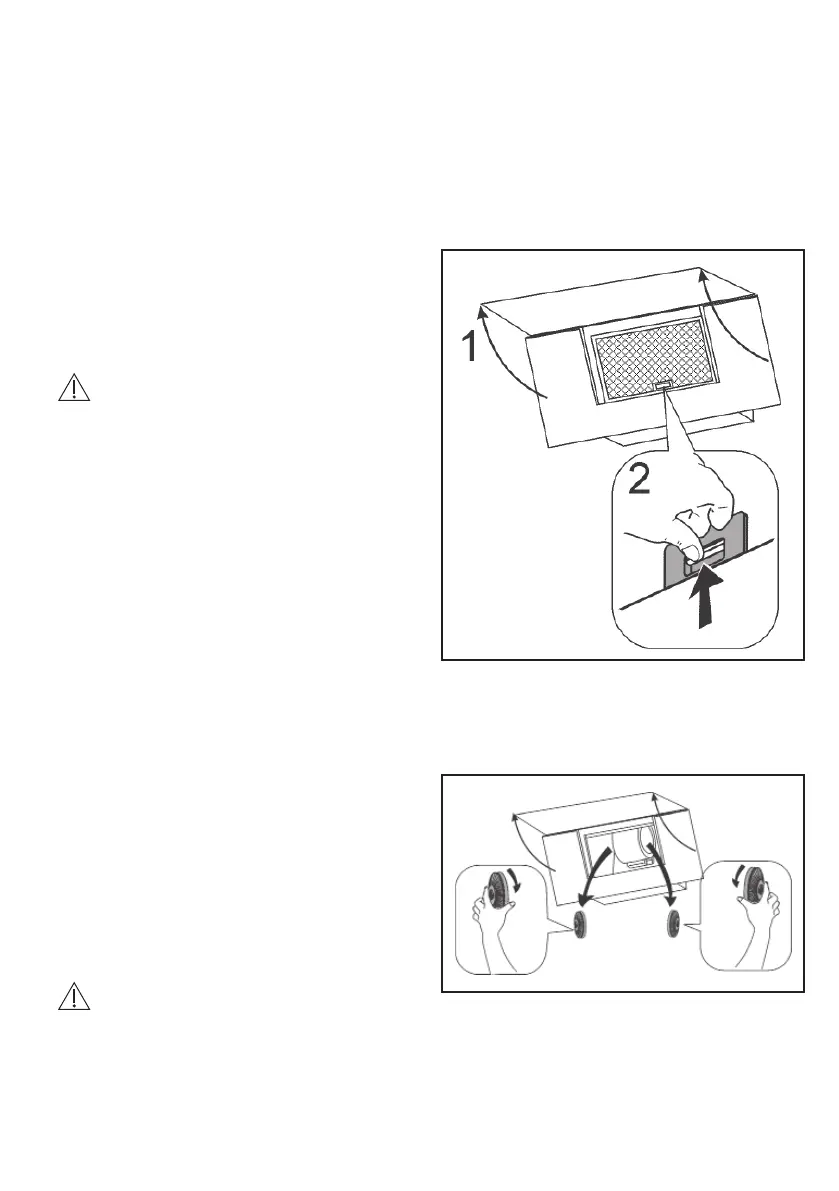 1

2