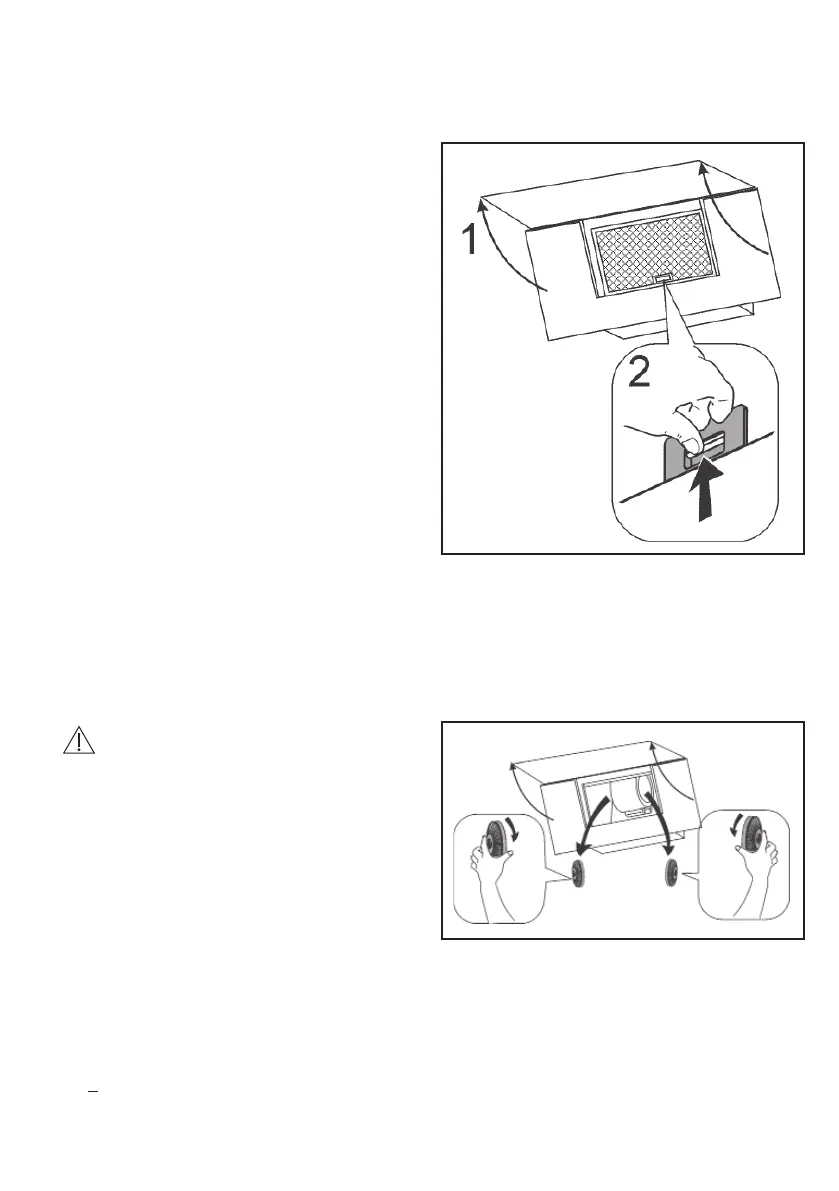 1

2