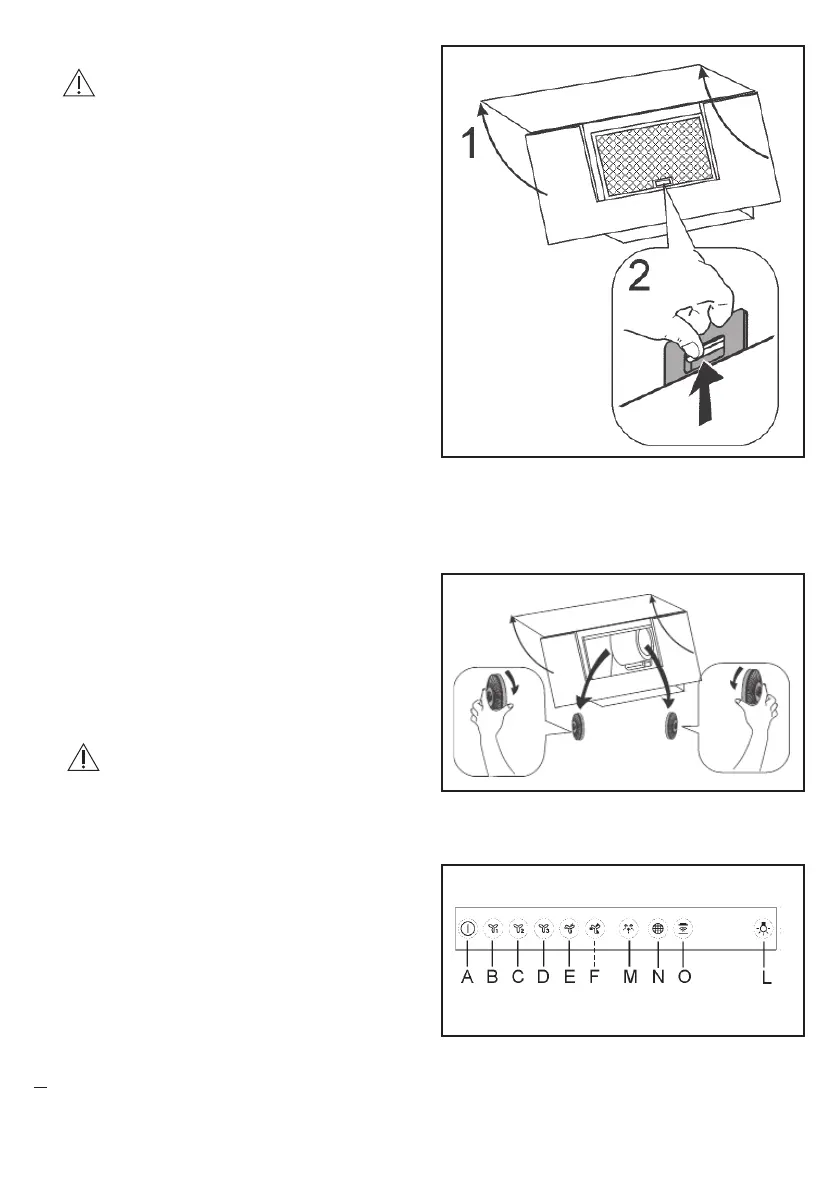 1

2

A B C D E F M N O L