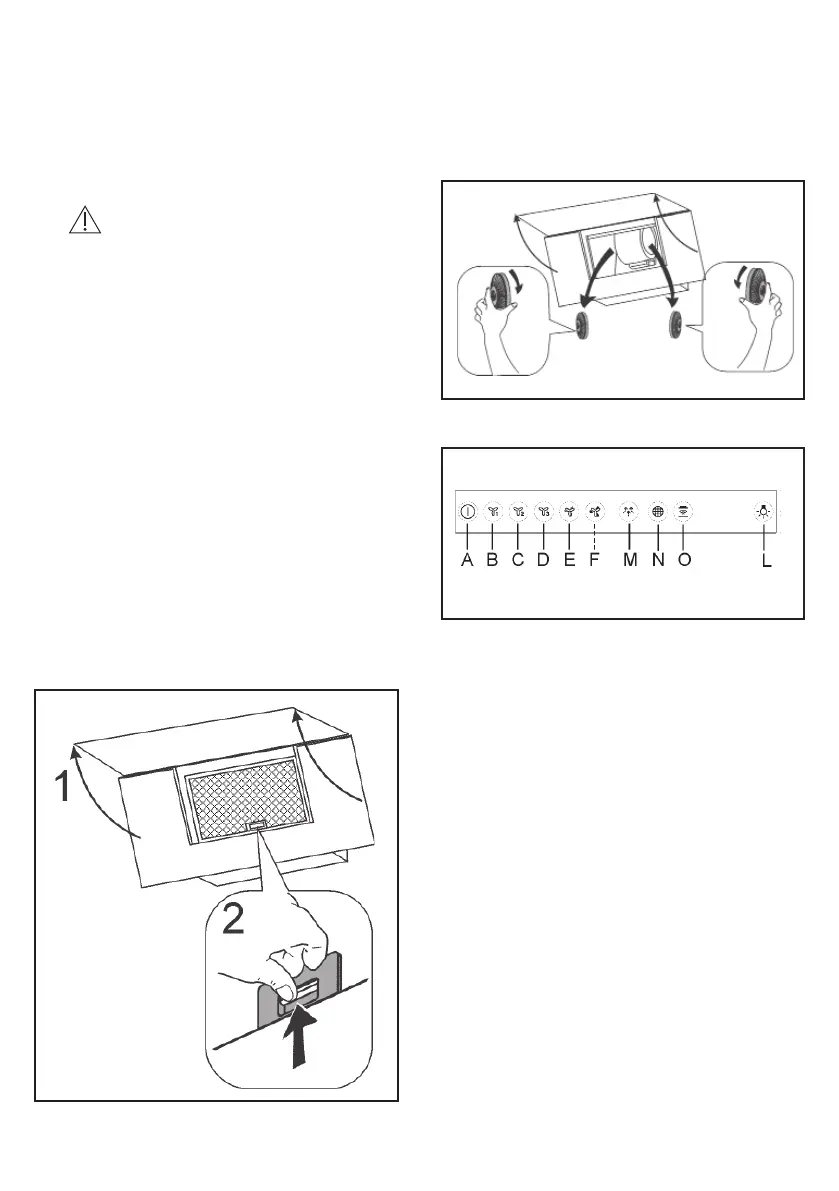 A B C D E F M N O L

1

2