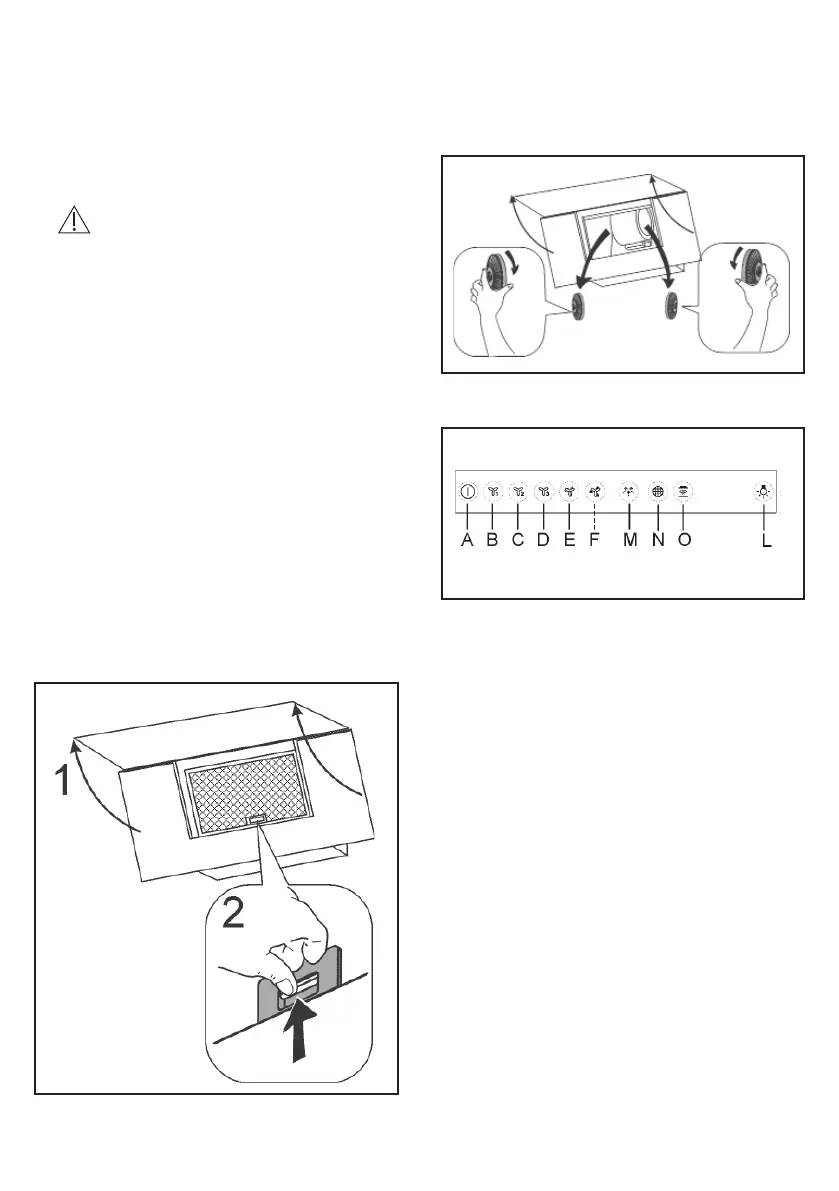 A B C D E F M N O L

1

2