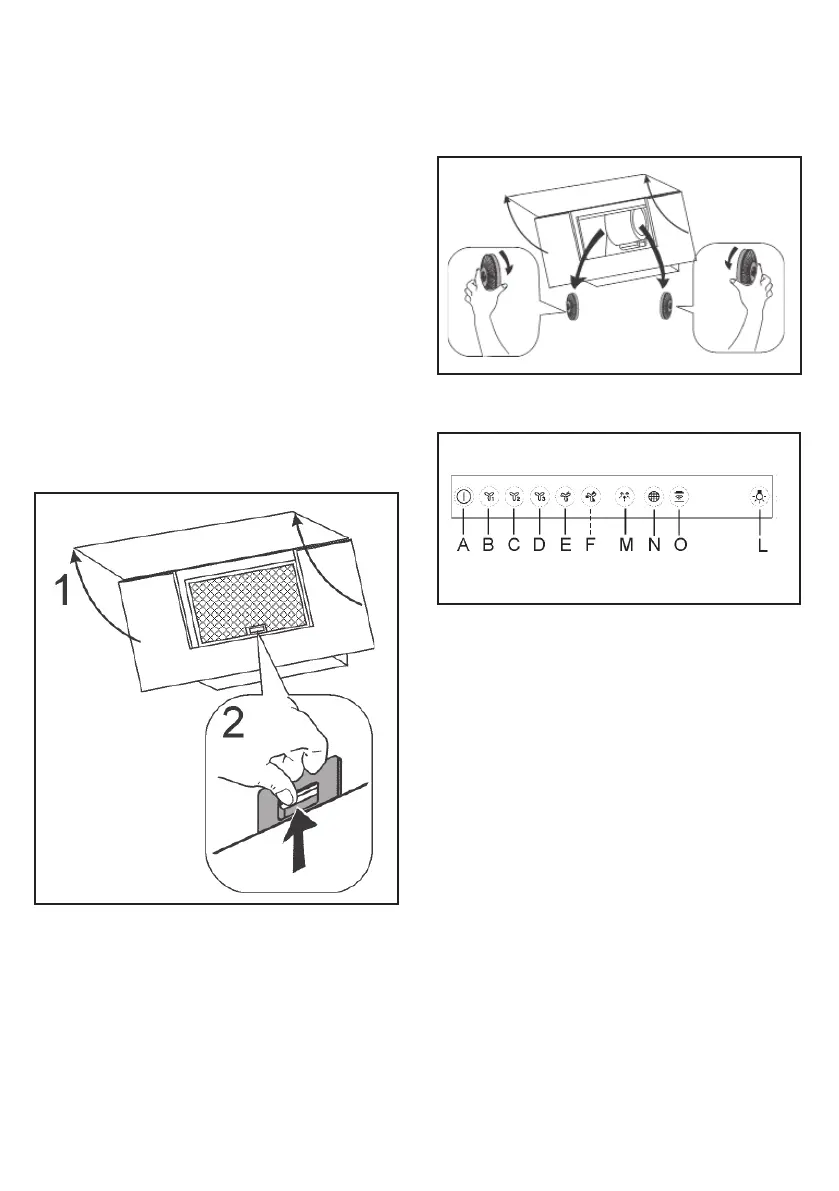 1

2

A B C D E F M N O L