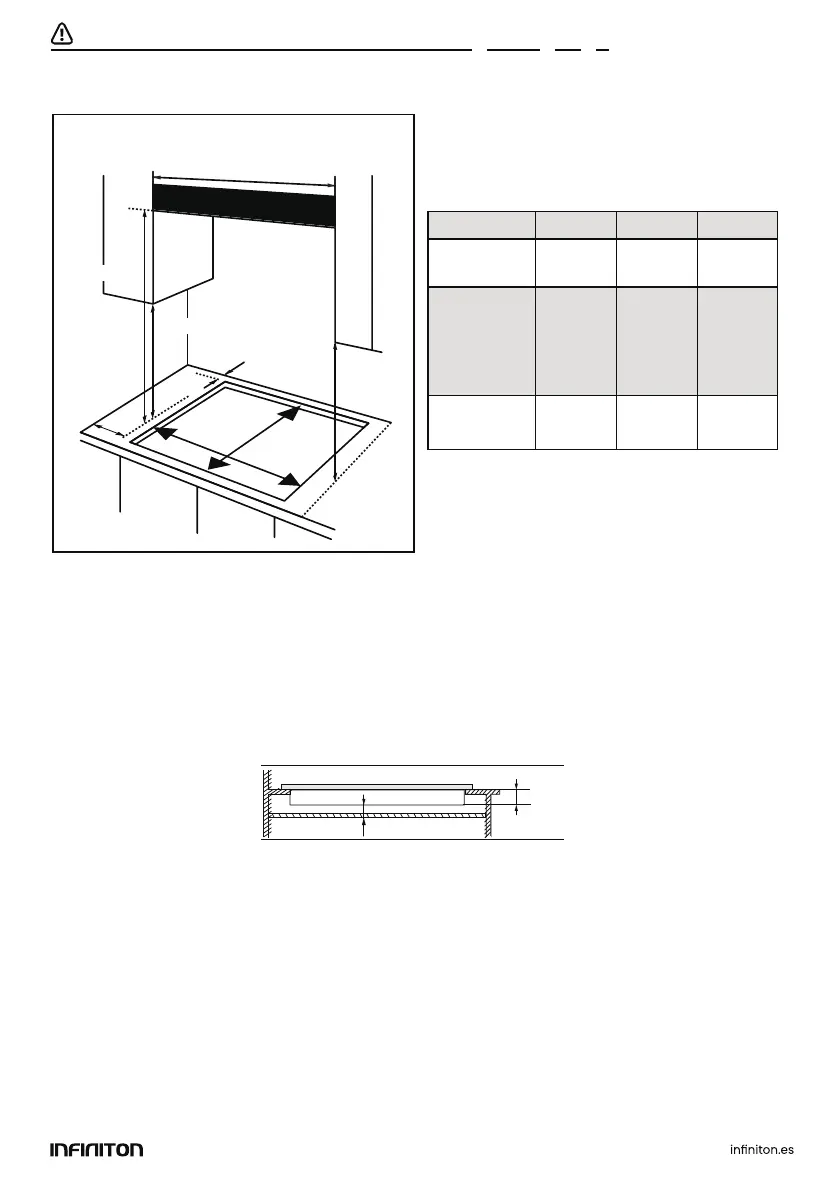 INFINITON

infiniton.es