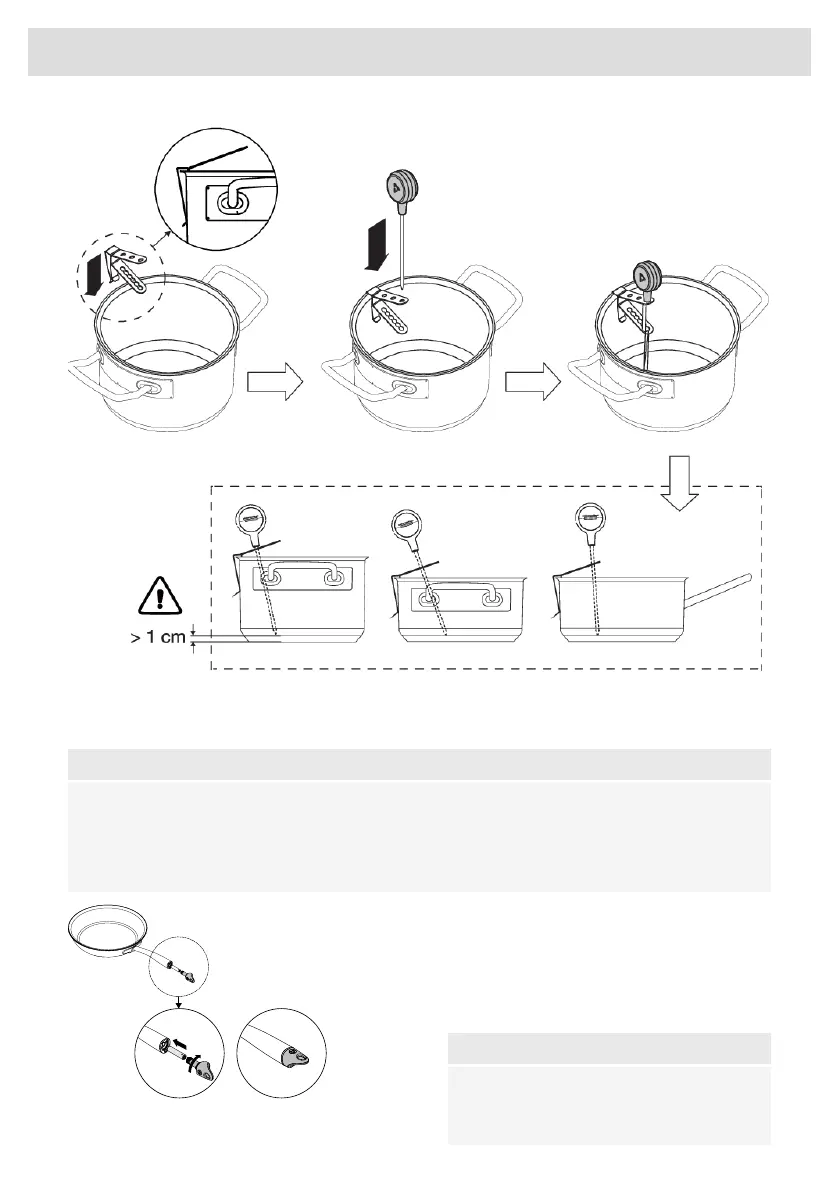 > 1 cm