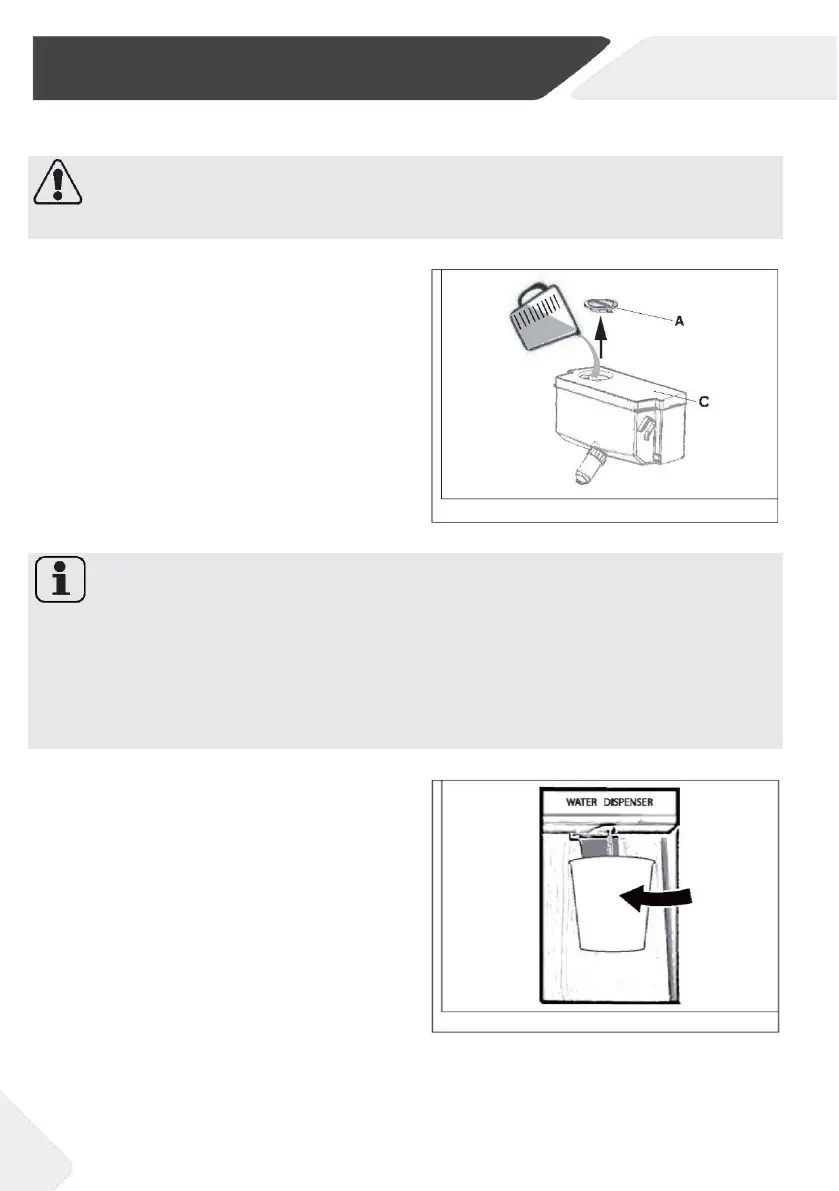 A

C

WATER DISPENSER