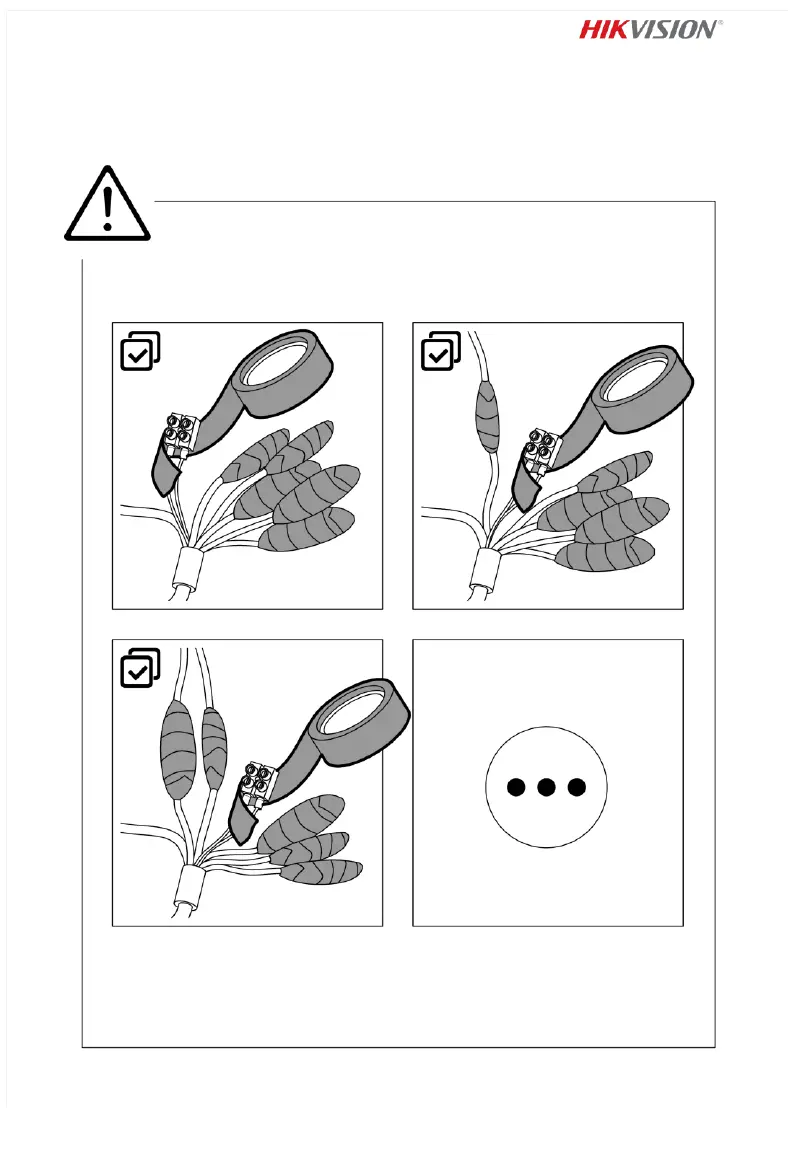 HIKVISION®