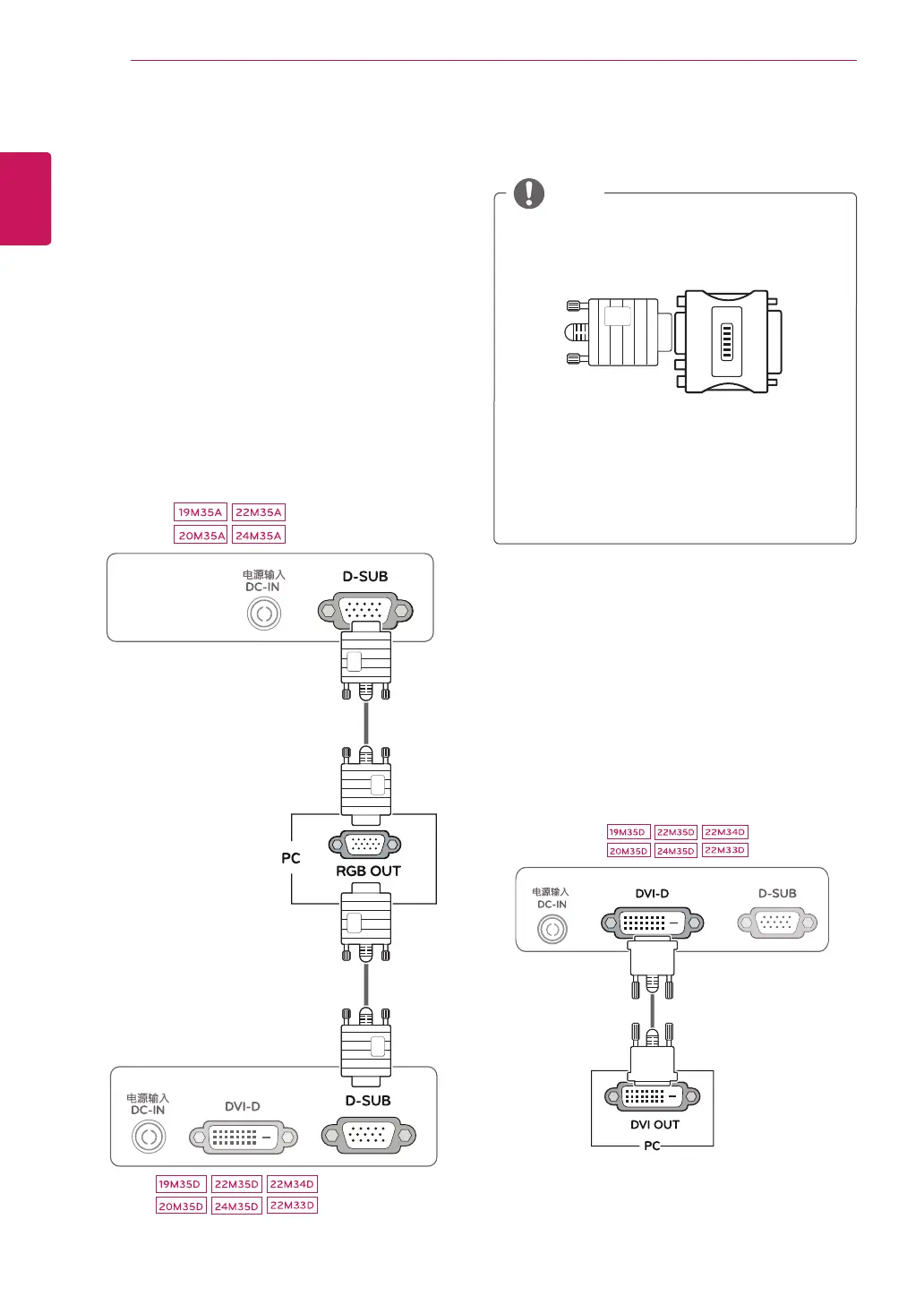 19M35A 22M35A
20M35A 24M35A

电源输入
DC-IN

D-SUB

PC

RGB OUT

电源输入
DC-IN

DVI-D

D-SUB

19M35D 22M35D 22M34D
20M35D 24M35D 22M33D

19M35D 22M35D 22M34D
20M35D 24M35D 22M33D

电源输入
DC-IN

DVI-D

D-SUB

DVI OUT

PC