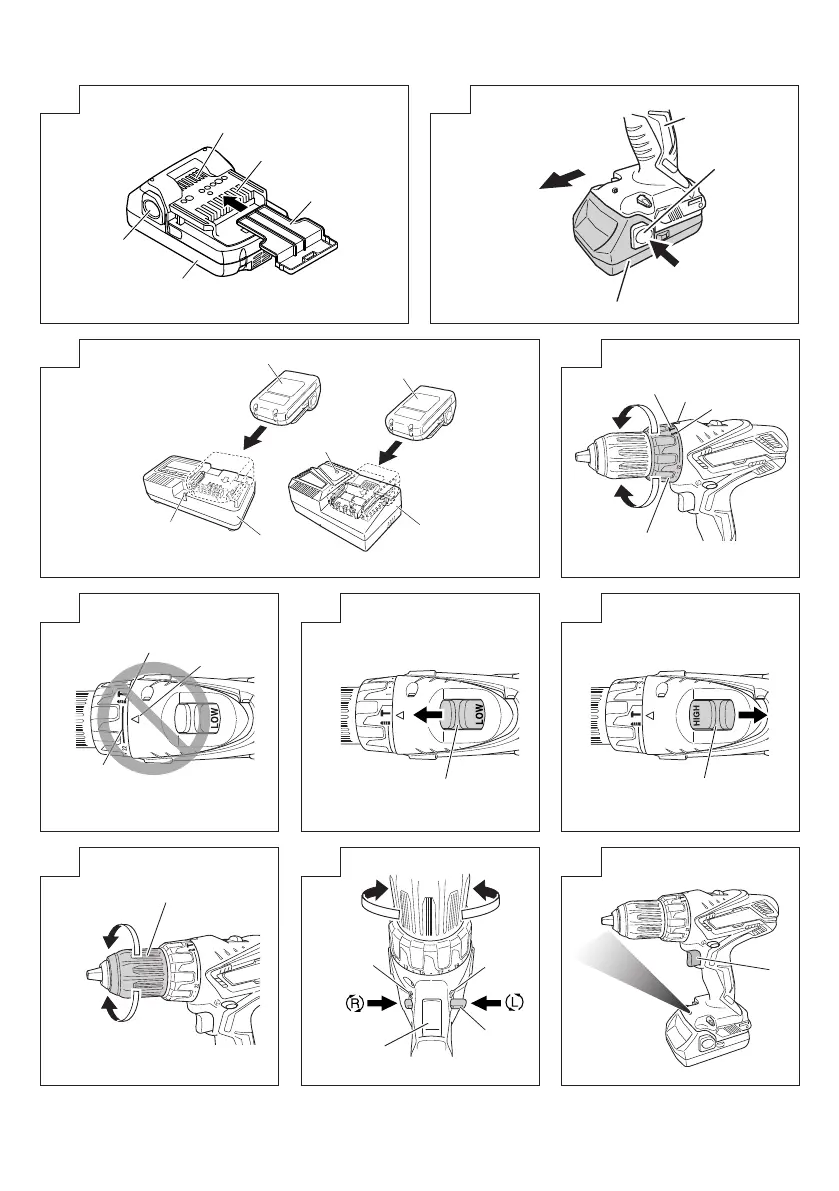 LOW

LOW

HIGH

R

L