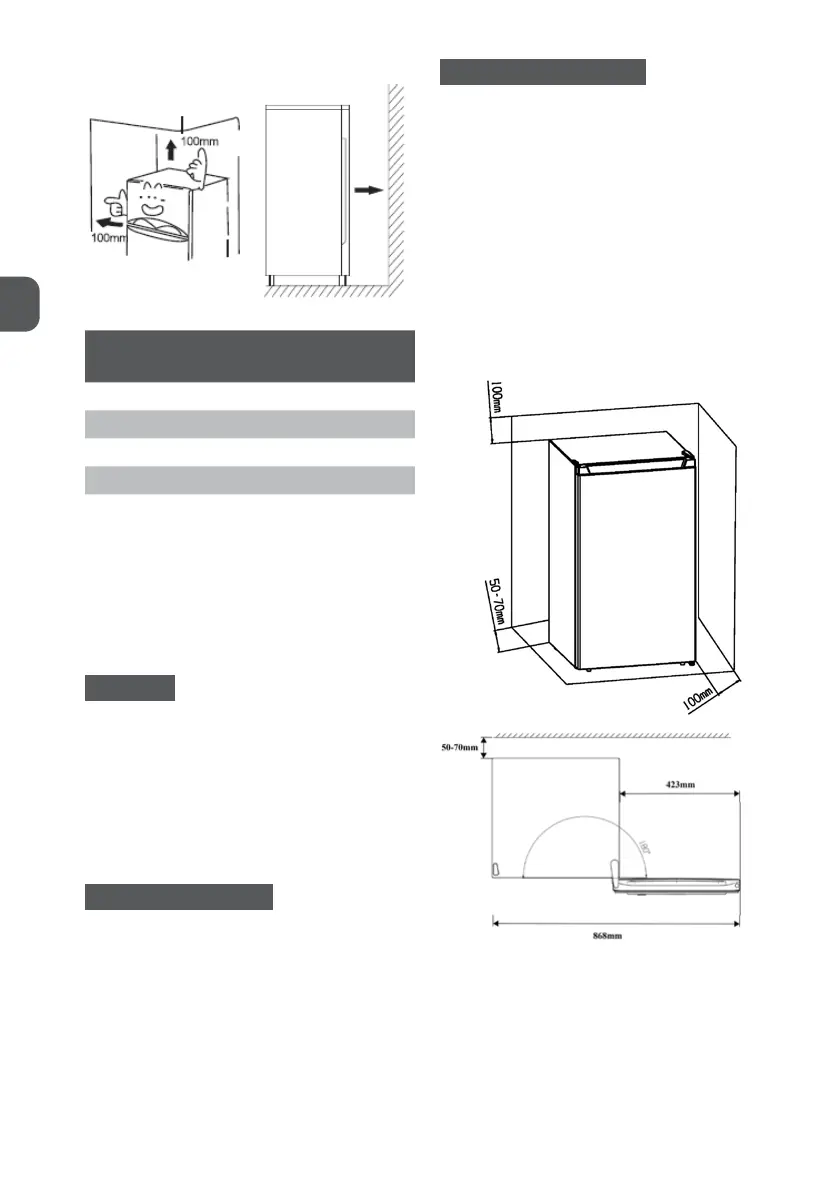 100mm

100mm

100mm

50-70mm

100mm

50-70mm

423mm

180°

868mm