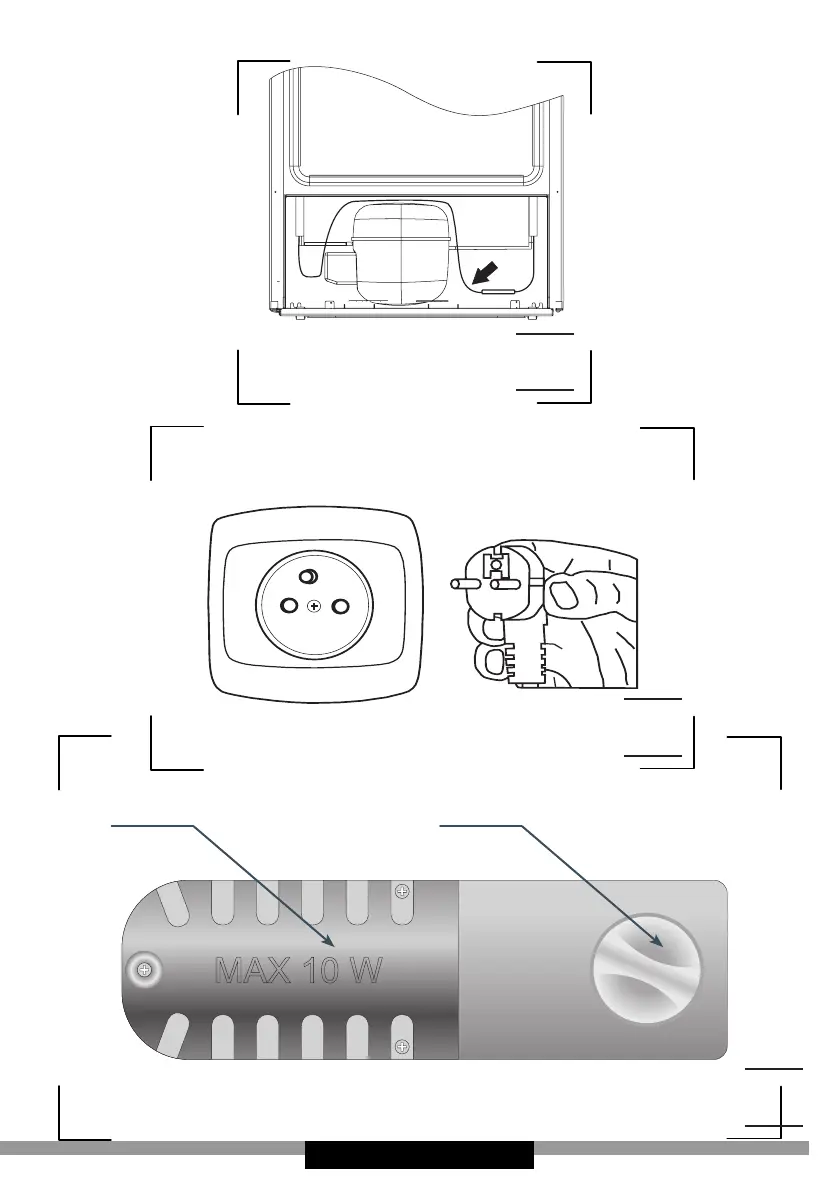 MAX 10 W