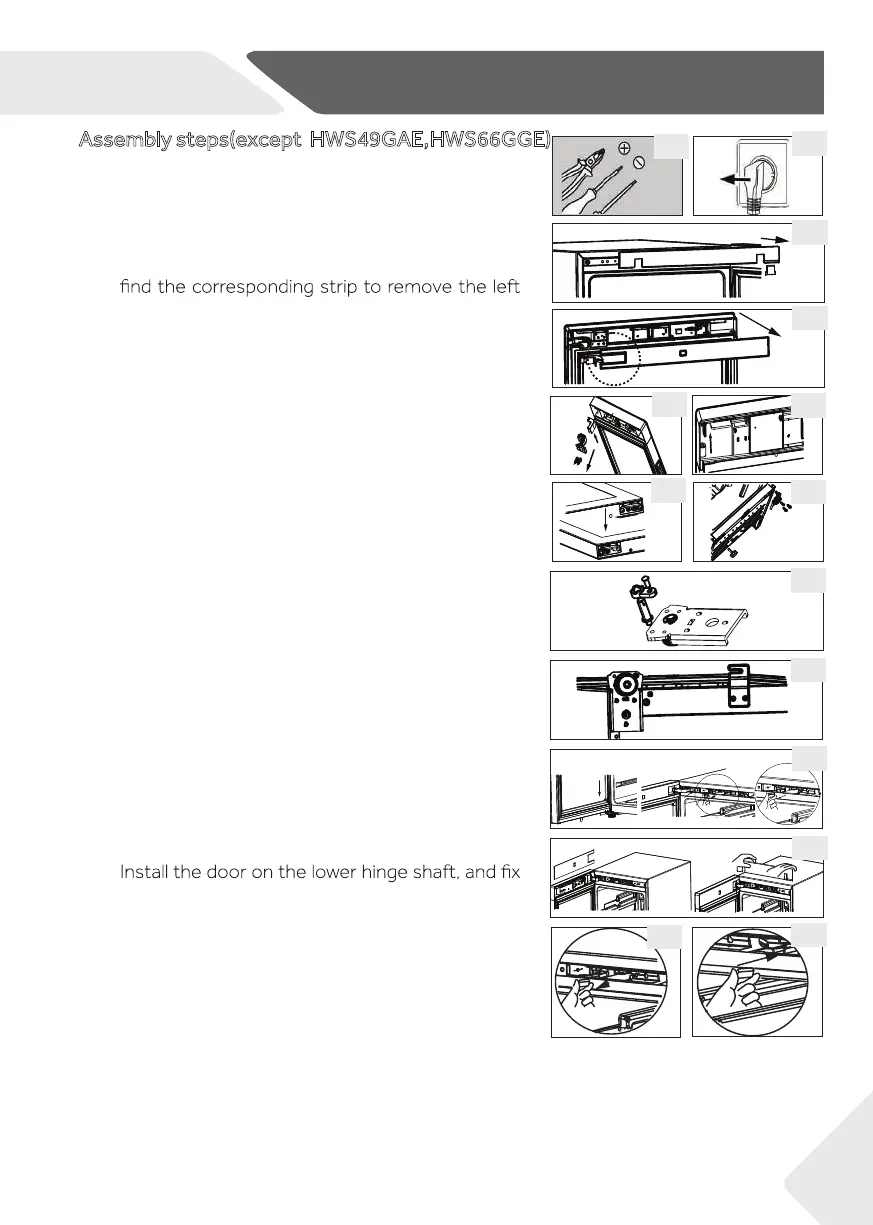 Assembly steps(except HWS49GAE,HWS66GGE)

find the corresponding strip to remove the left

Install the door on the lower hinge shaft, and fix