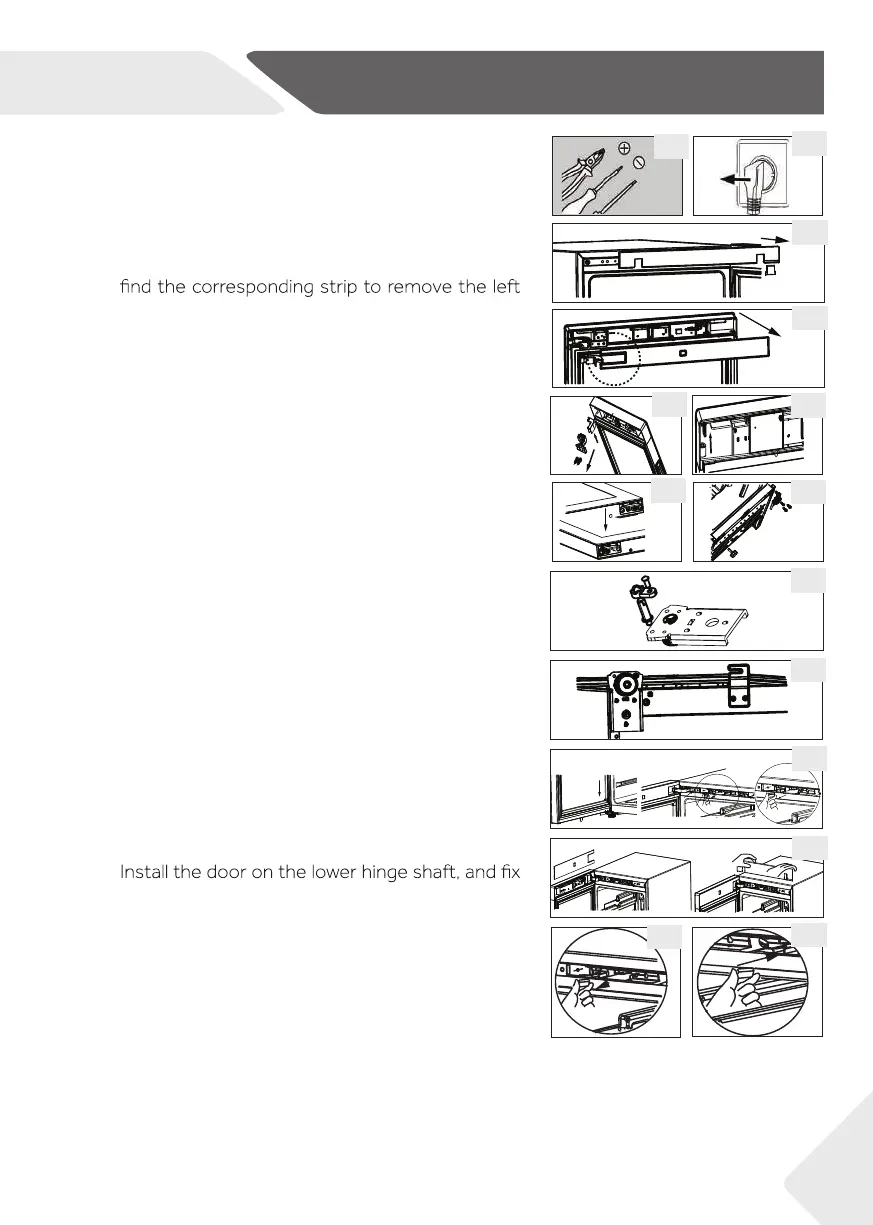 find the corresponding strip to remove the left

Install the door on the lower hinge shaft, and fix