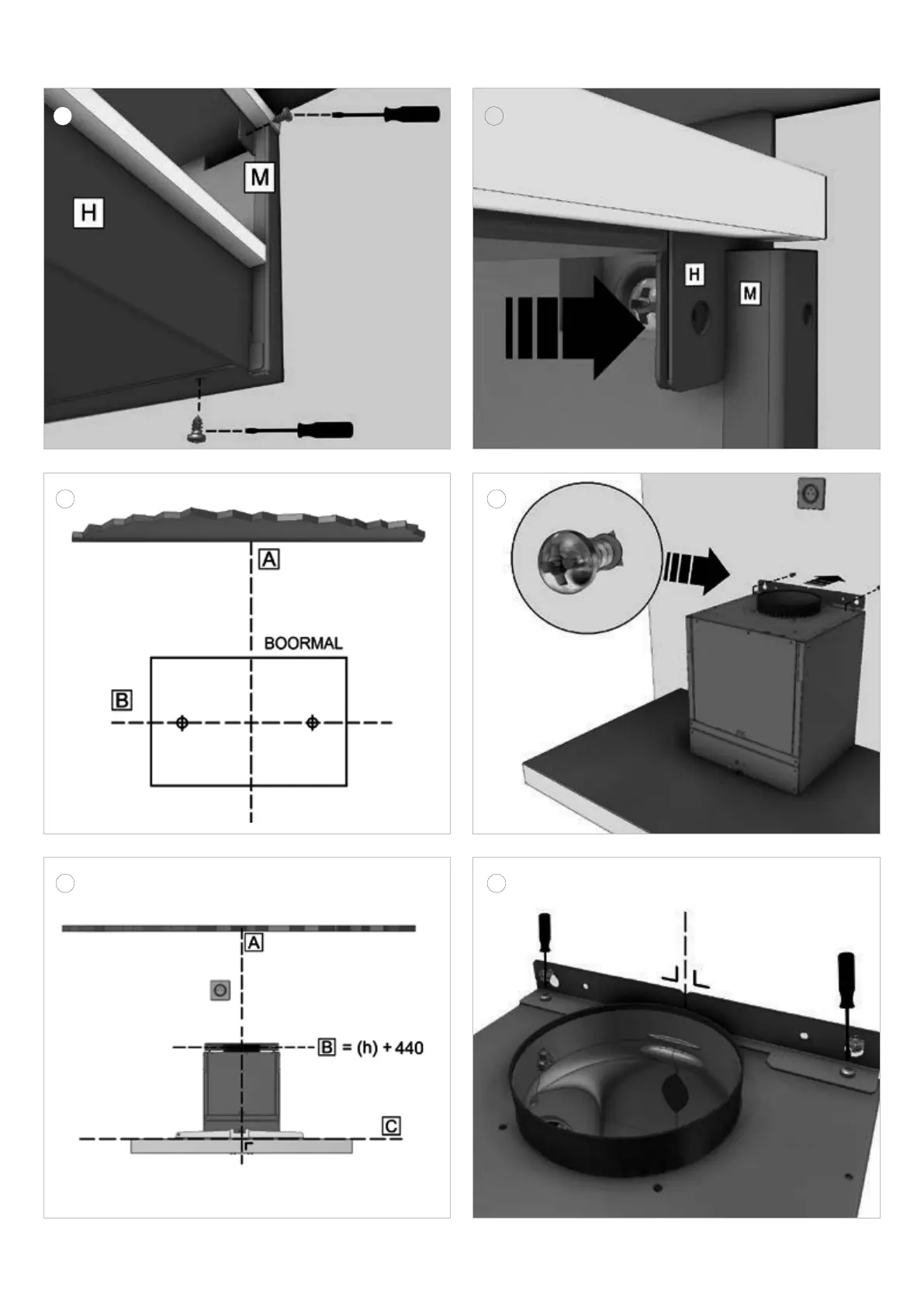 M

H

H

M

A

BOORMAL

B

A

B = (h) + 440

C