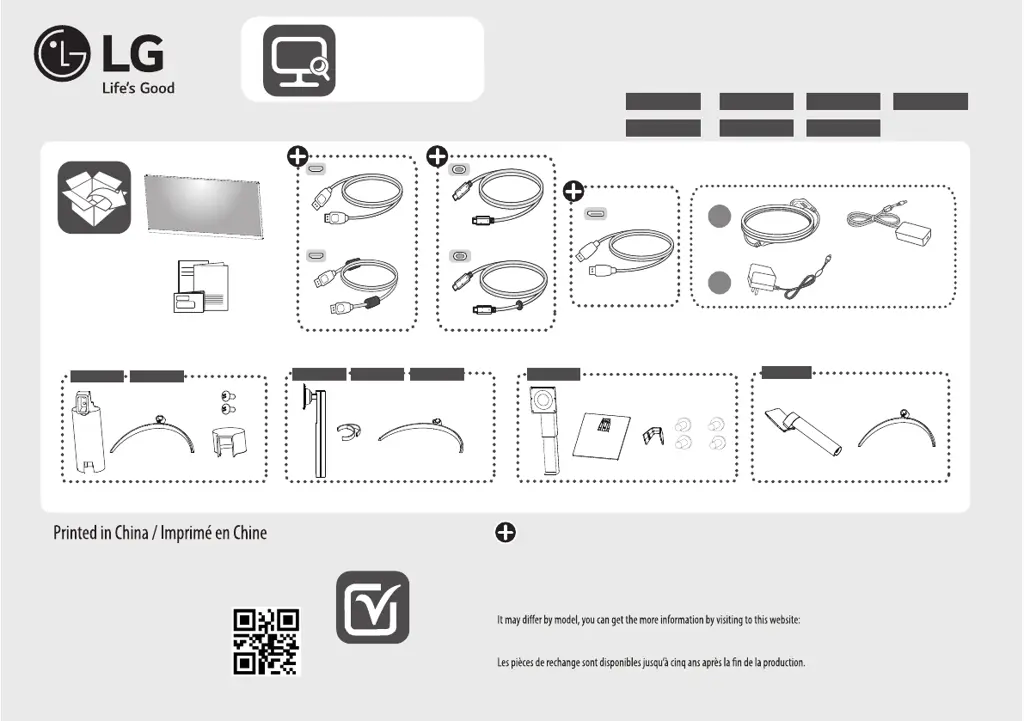 LG
Life's Good

Printed in China / Imprimé en Chine

It may differ by model, you can get the more information by visiting to this website:

Les pièces de rechange sont disponibles jusqu'à cinq ans après la fin de la production.