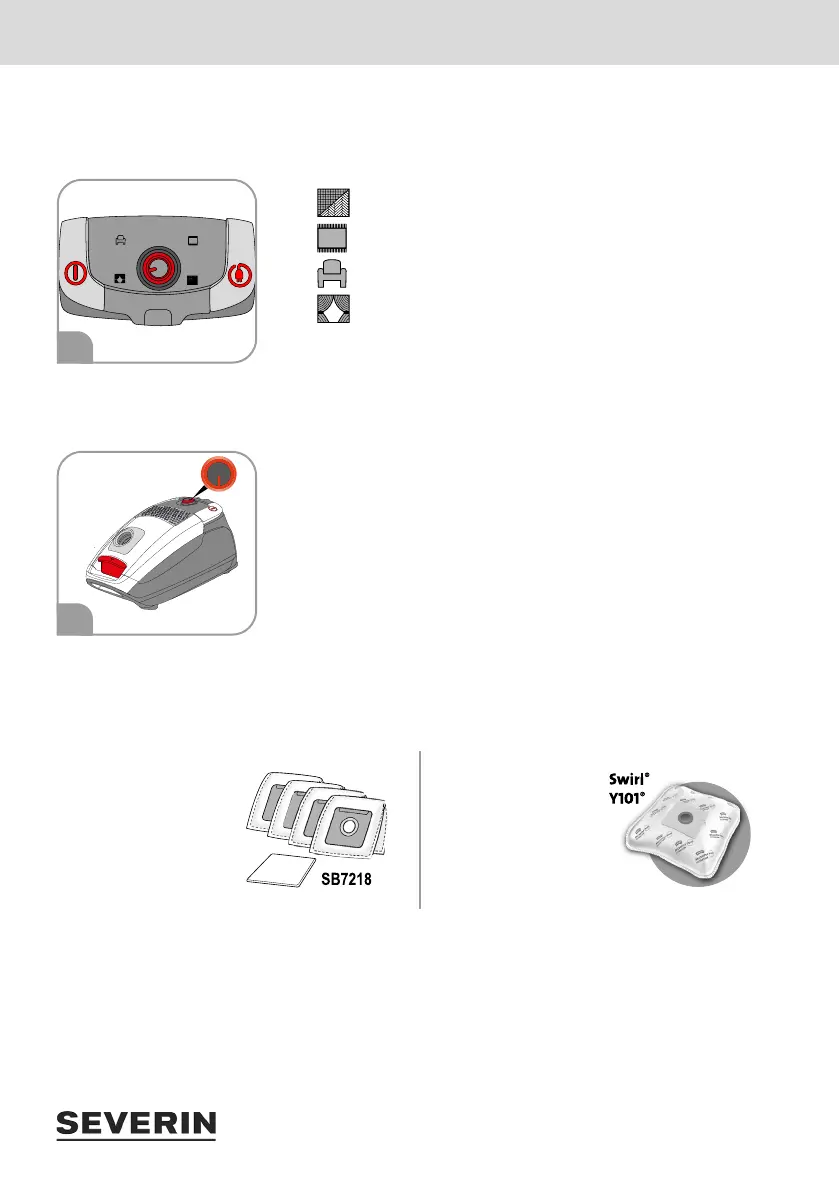 SB7218

Swirl®
Y101®

SEVERIN