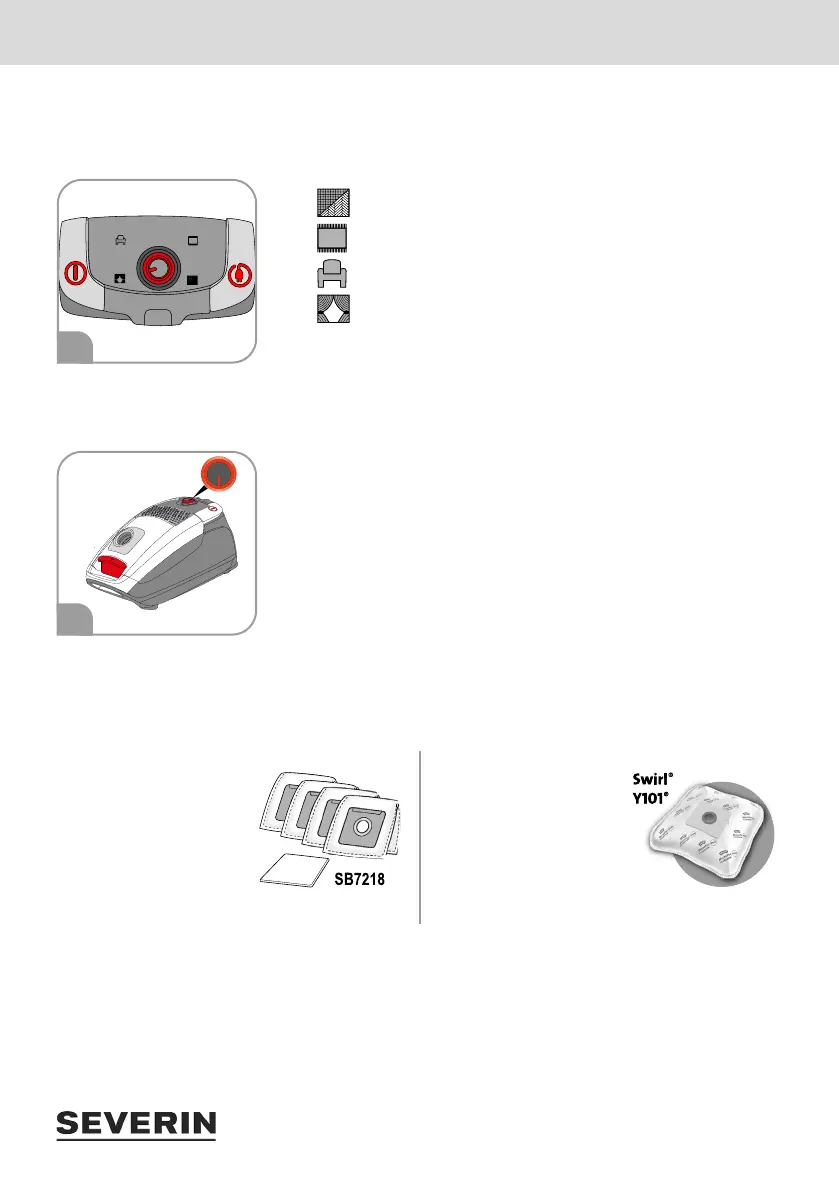 SB7218

Swirl®
Y101®

SEVERIN